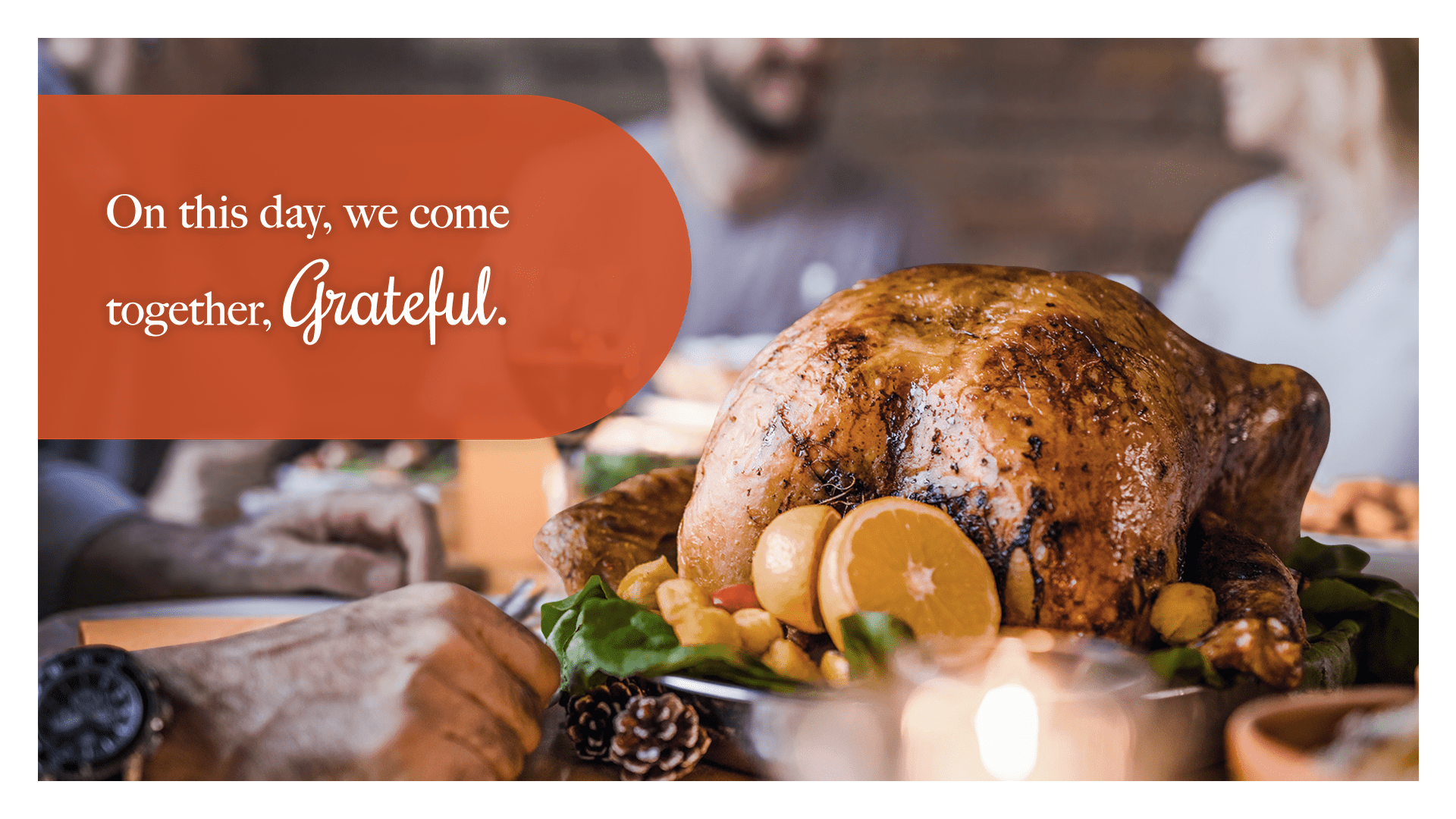 On this day, we come together, Grateful.