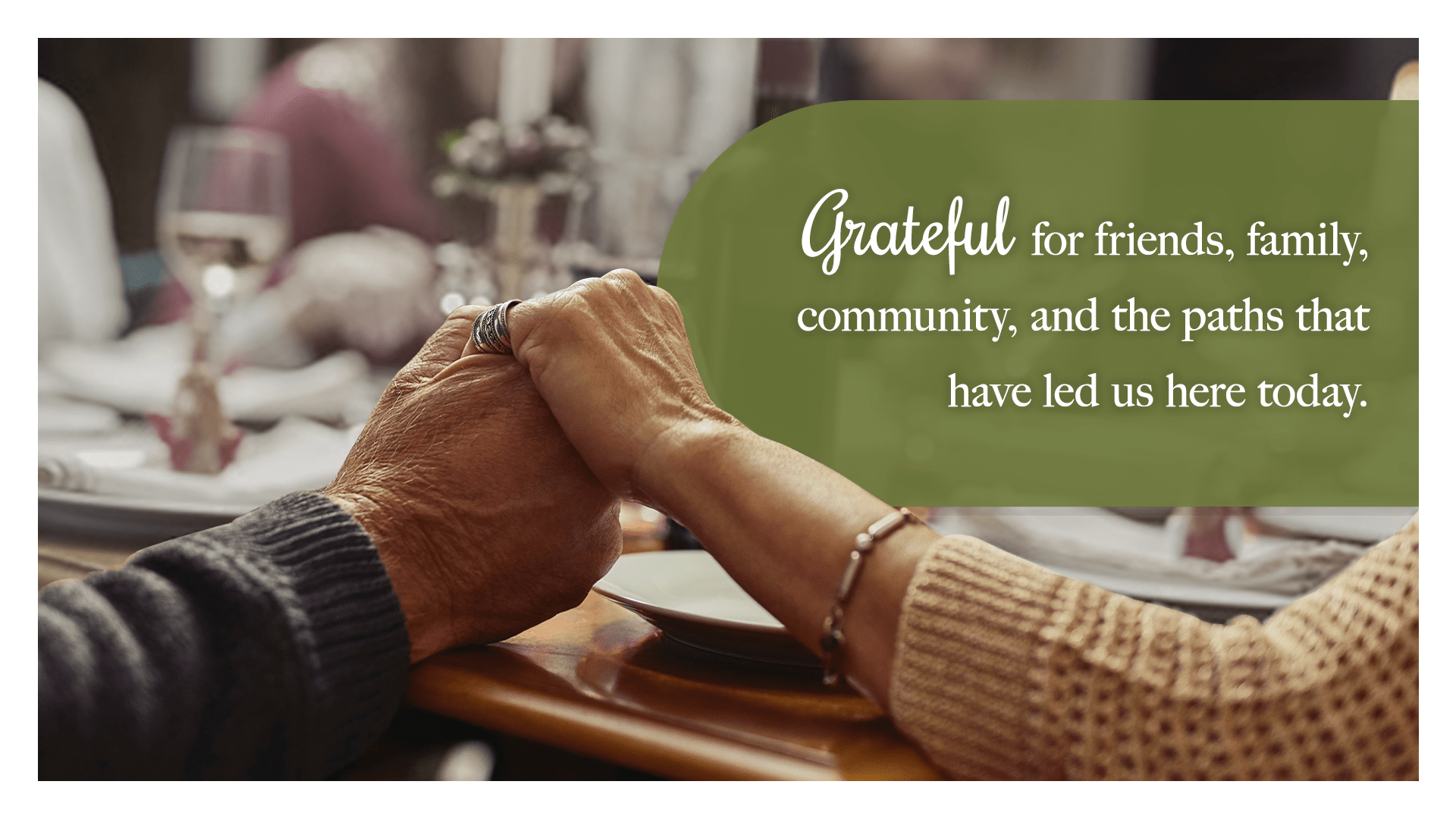 Grateful for friends, family, community, and the paths that have led us here today.