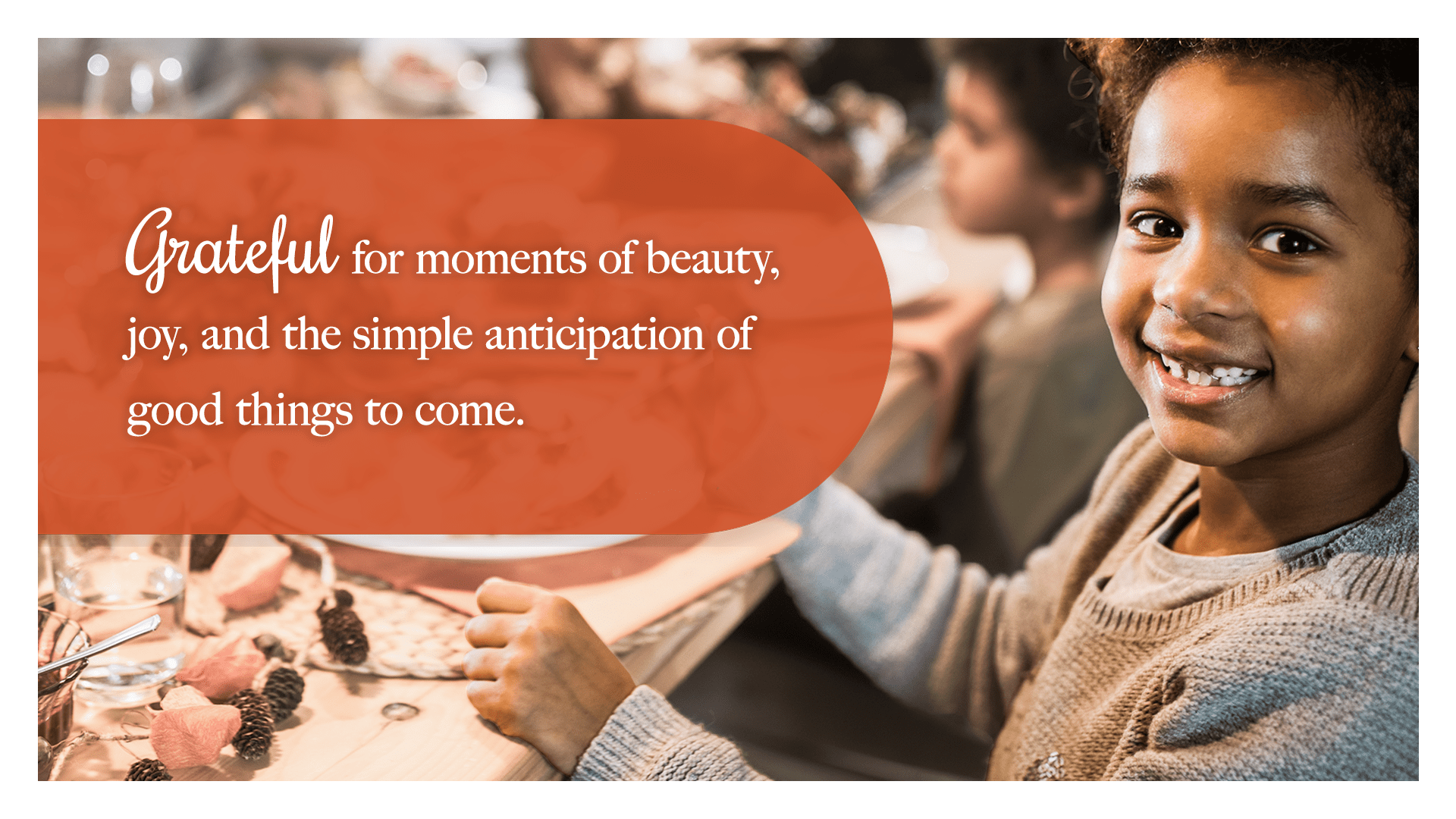 Grateful for moments of beauty, joy, and the simple anticipation of good things to come.