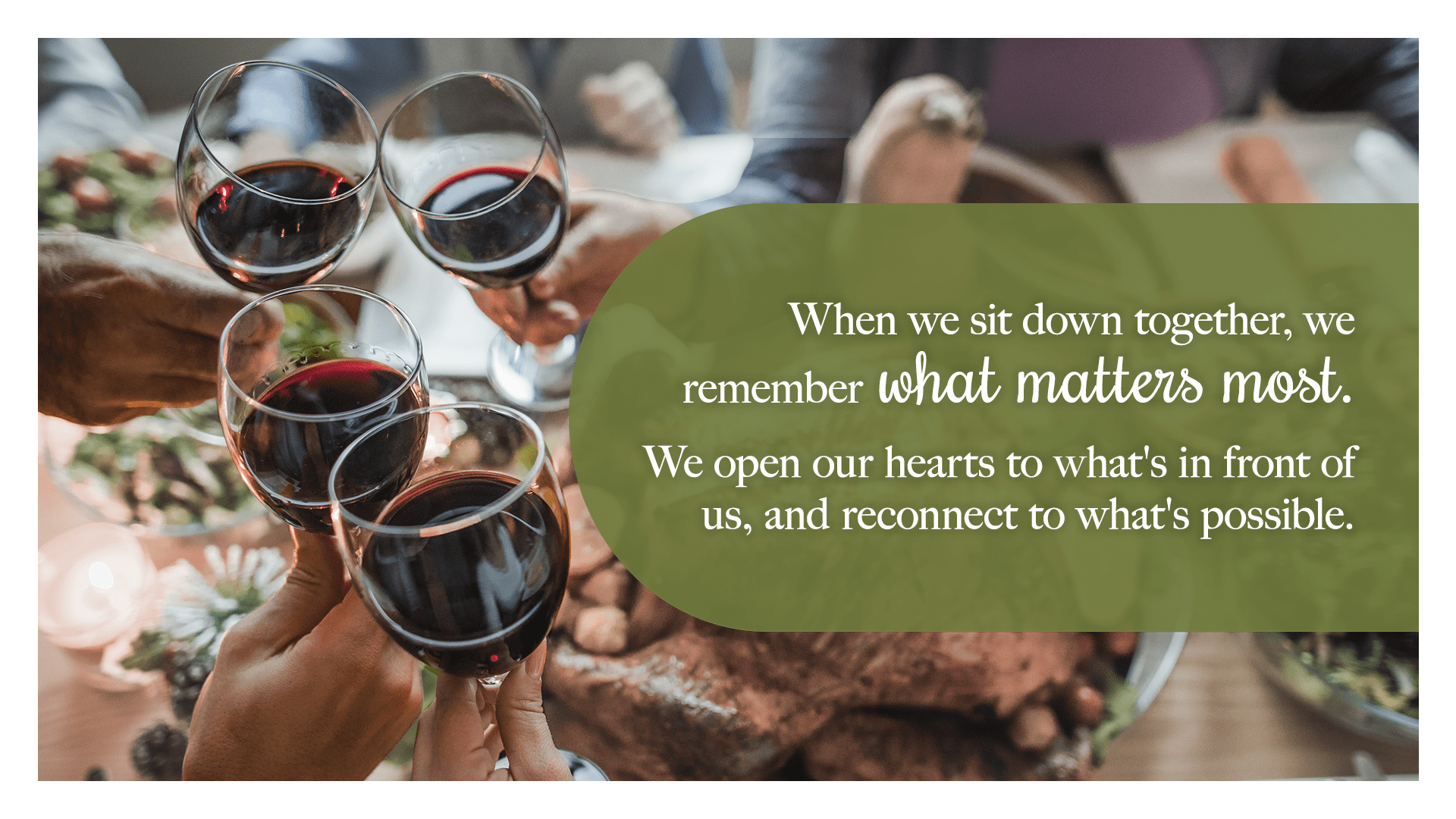 When we sit down together, we remember what matters most.

We open our hearts to what's in front of us, and reconnect to what's possible.