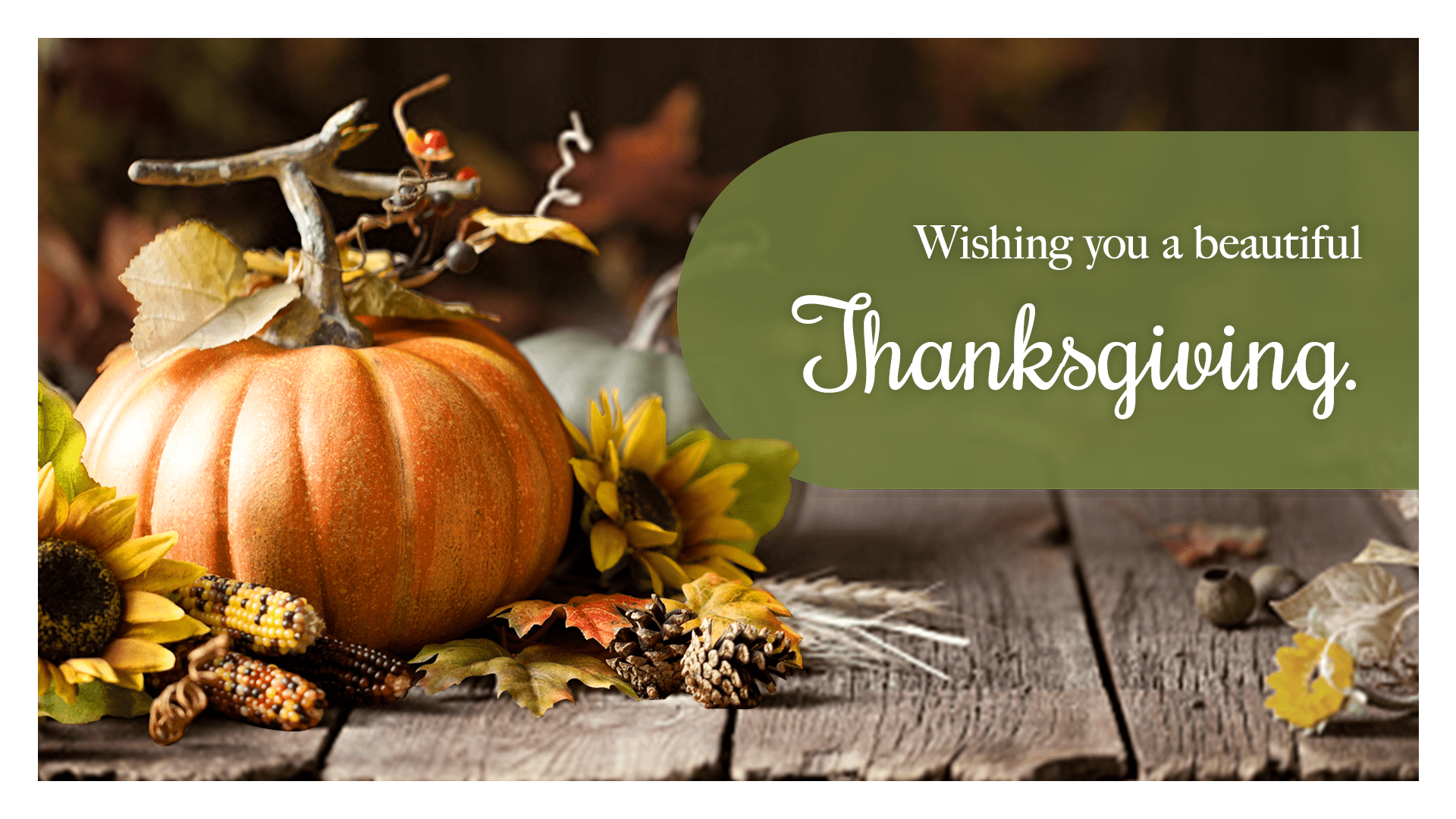 Wishing you a beautiful

Thanksgiving.