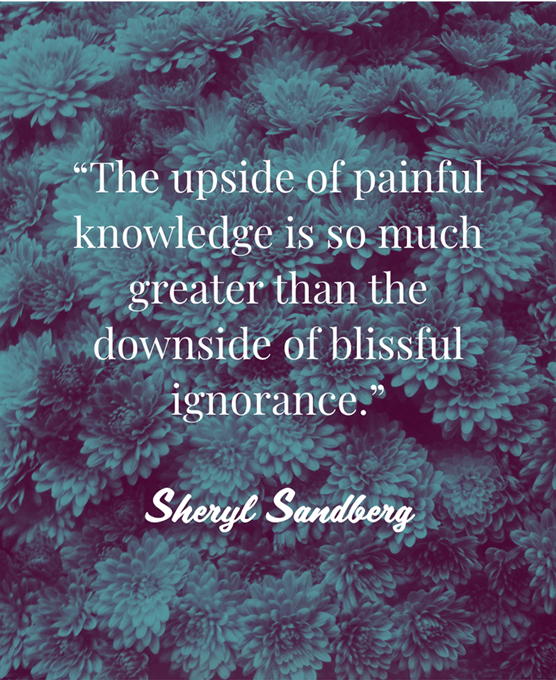 “The upside of painful knowledge is so much greater than the downside of blissful ignorance.”

Sheryl Sandberg