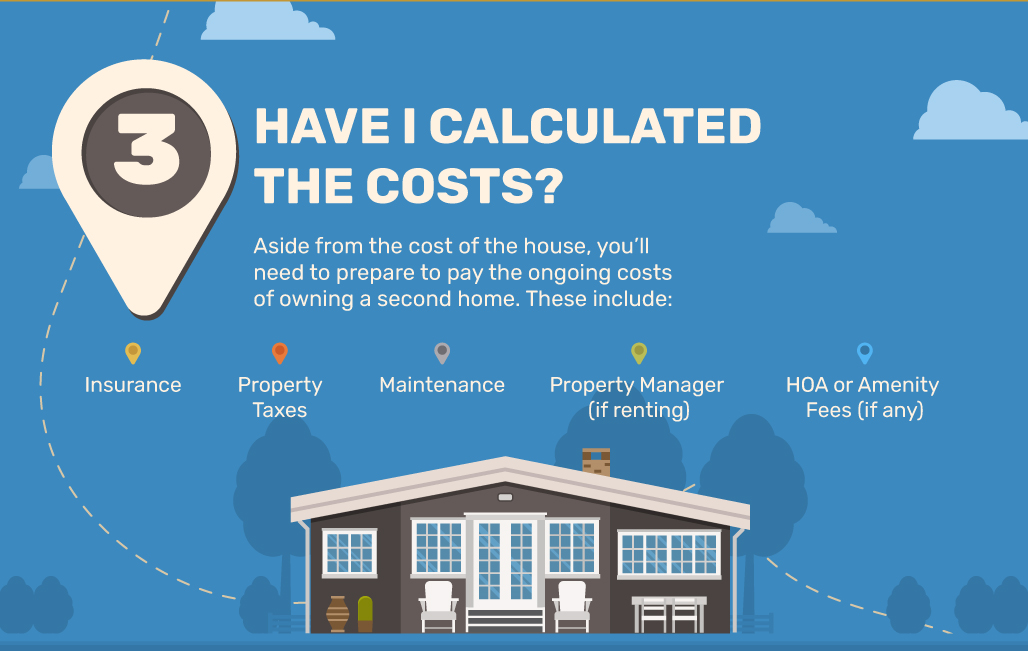 3

HAVE I CALCULATED THE COSTS?

Aside from the cost of the house, you'll need to prepare to pay the ongoing costs of owning a second home. These include:

Insurance

Property Taxes

Maintenance

Property Manager (if renting)

HOA or Amenity Fees (if any)