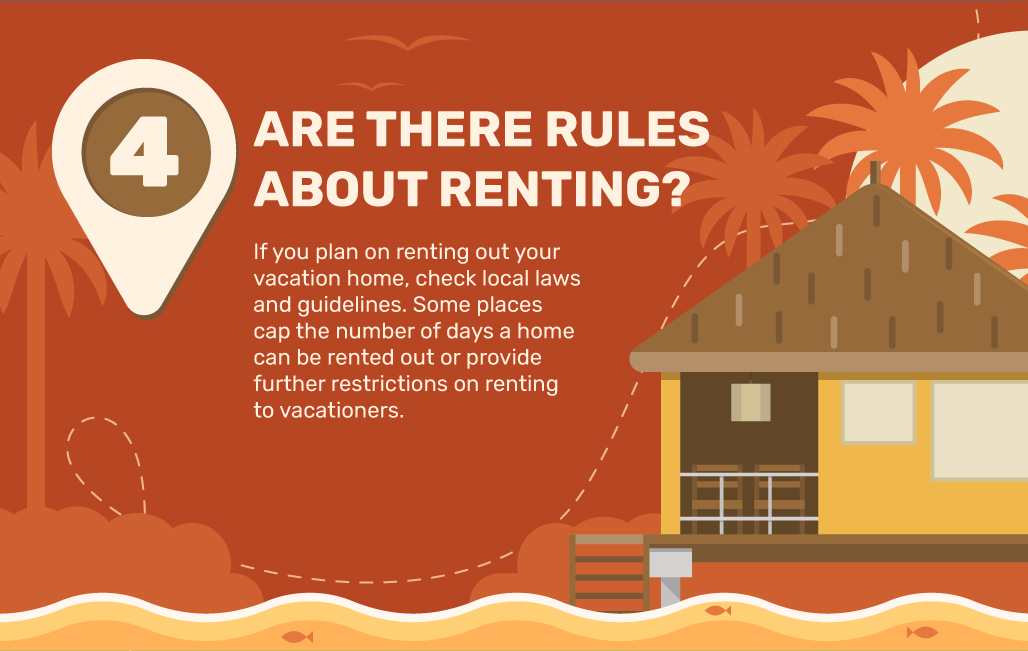 4

ARE THERE RULES ABOUT RENTING?

If you plan on renting out your vacation home, check local laws and guidelines. Some places cap the number of days a home can be rented out or provide further restrictions on renting to vacationers.