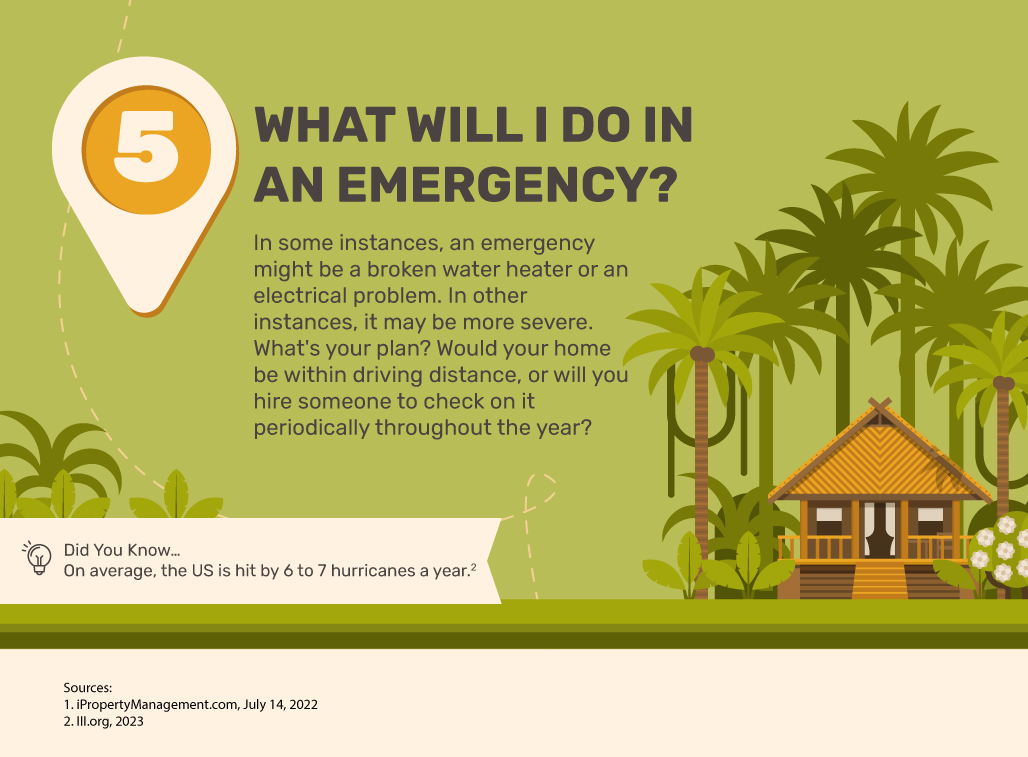 5

WHAT WILL I DO IN AN EMERGENCY?

In some instances, an emergency might be a broken water heater or an electrical problem. In other instances, it may be more severe. What's your plan? Would your home be within driving distance, or will you hire someone to check on it periodically throughout the year?

Did You Know...
On average, the US is hit by 6 to 7 hurricanes a year.$^2$

Sources:
1. iPropertyManagement.com, July 14, 2022
2. III.org, 2023