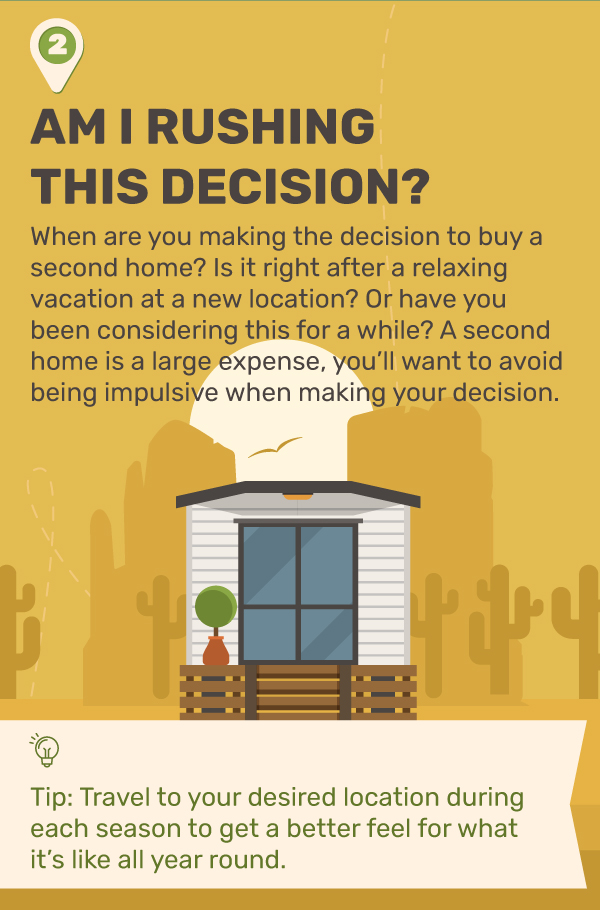 2

AM I RUSHING THIS DECISION?

When are you making the decision to buy a second home? Is it right after a relaxing vacation at a new location? Or have you been considering this for a while? A second home is a large expense, you'll want to avoid being impulsive when making your decision.

Tip: Travel to your desired location during each season to get a better feel for what it's like all year round.