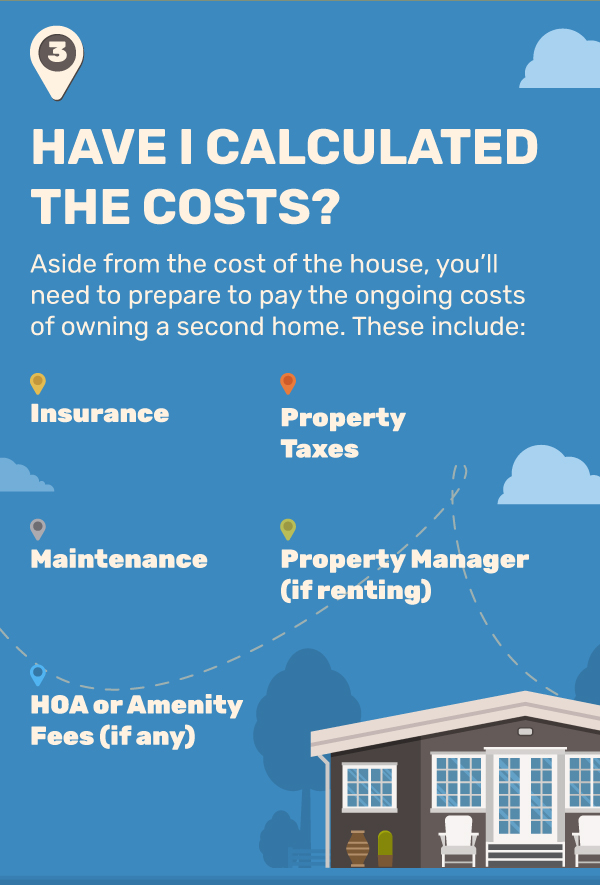 3

HAVE I CALCULATED THE COSTS?

Aside from the cost of the house, you'll need to prepare to pay the ongoing costs of owning a second home. These include:

Insurance

Property Taxes

Maintenance

Property Manager (if renting)

HOA or Amenity Fees (if any)