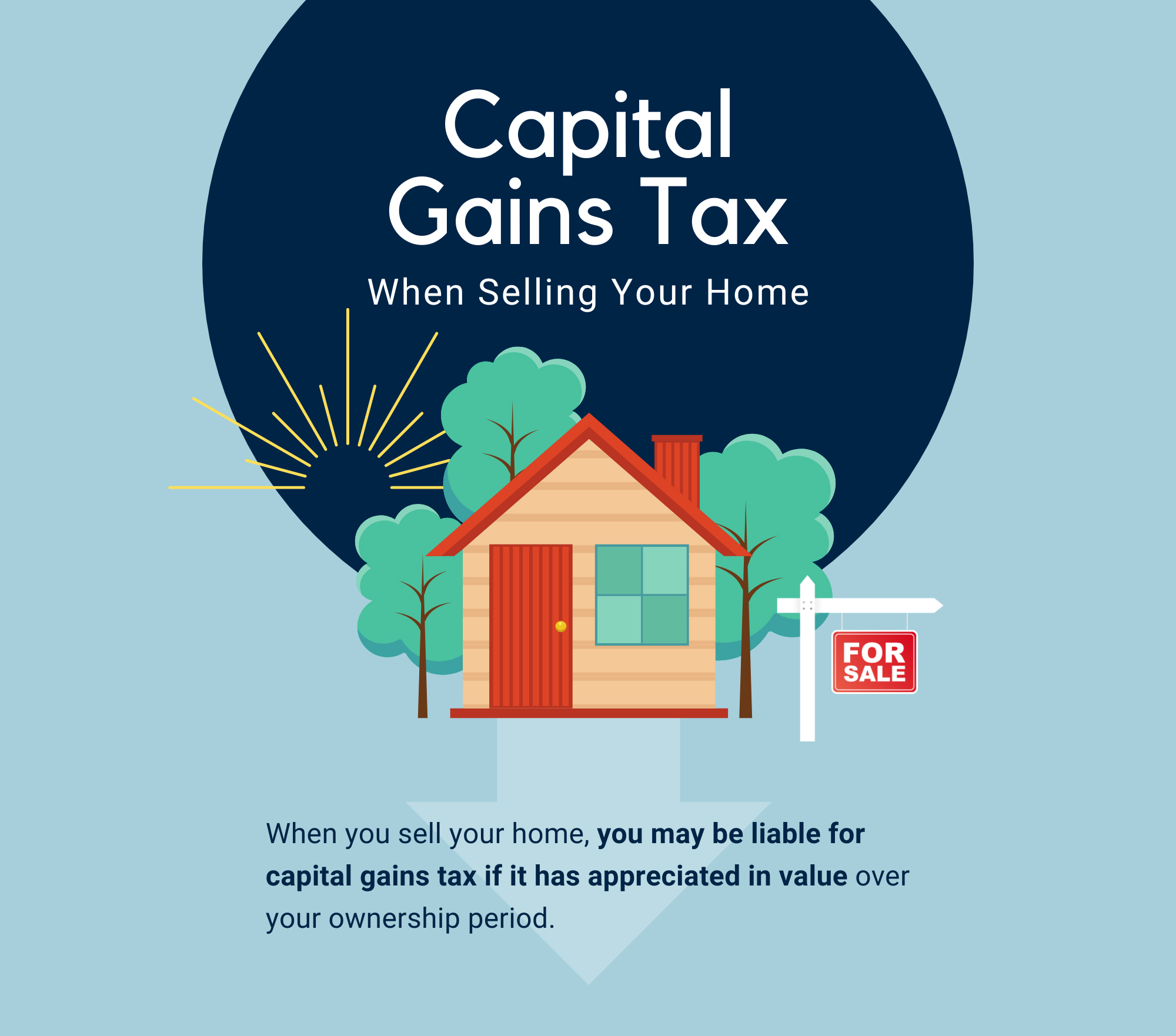 Capital Gains Tax

When Selling Your Home

FOR SALE

When you sell your home, you may be liable for capital gains tax if it has appreciated in value over your ownership period.