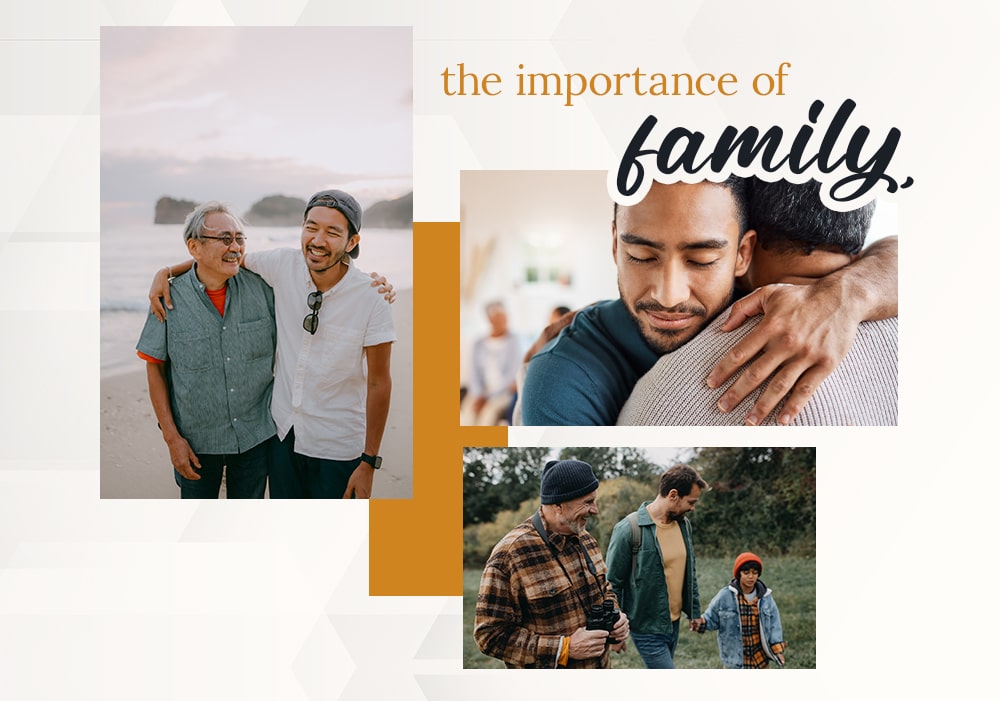 the importance of
family.