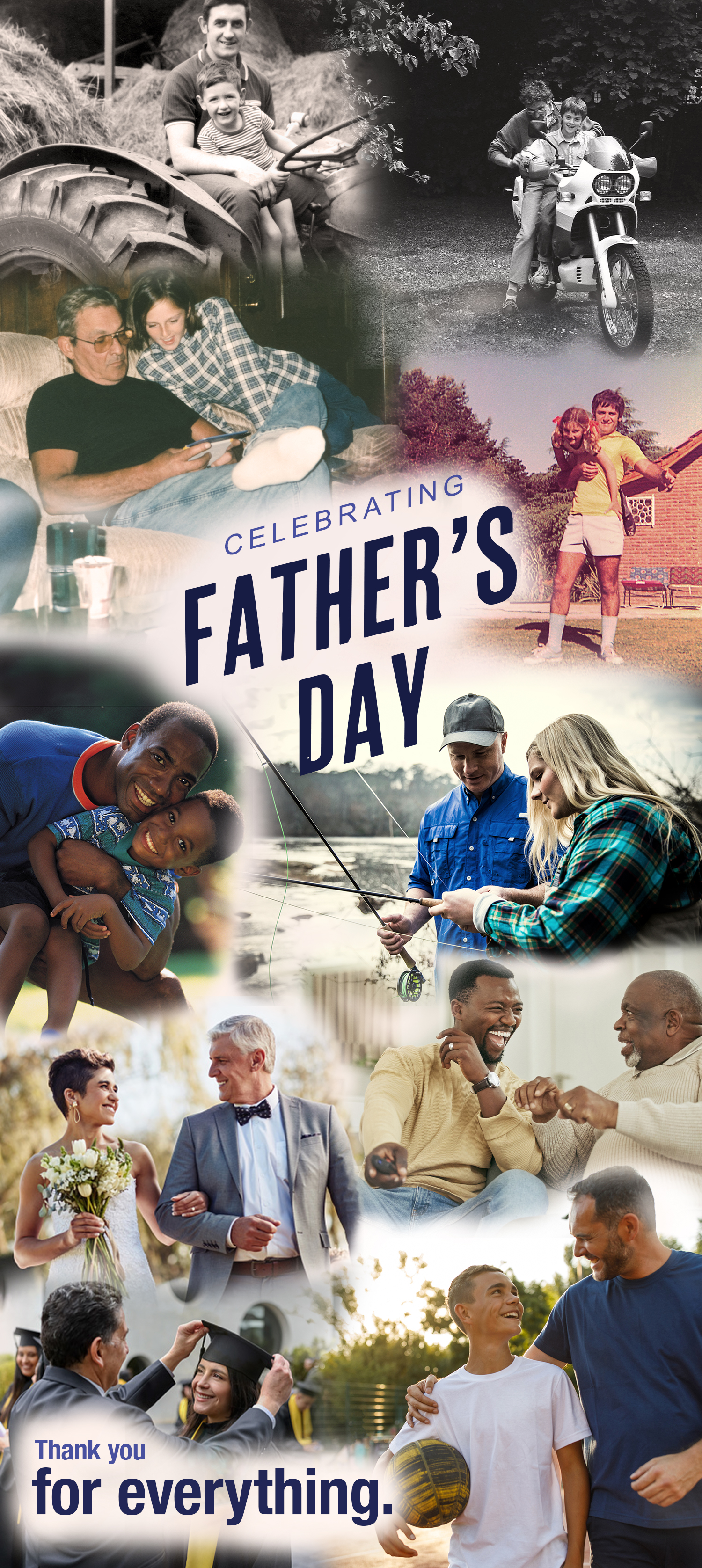 CELEBRATING
FATHER'S
DAY

Thank you
for everything.