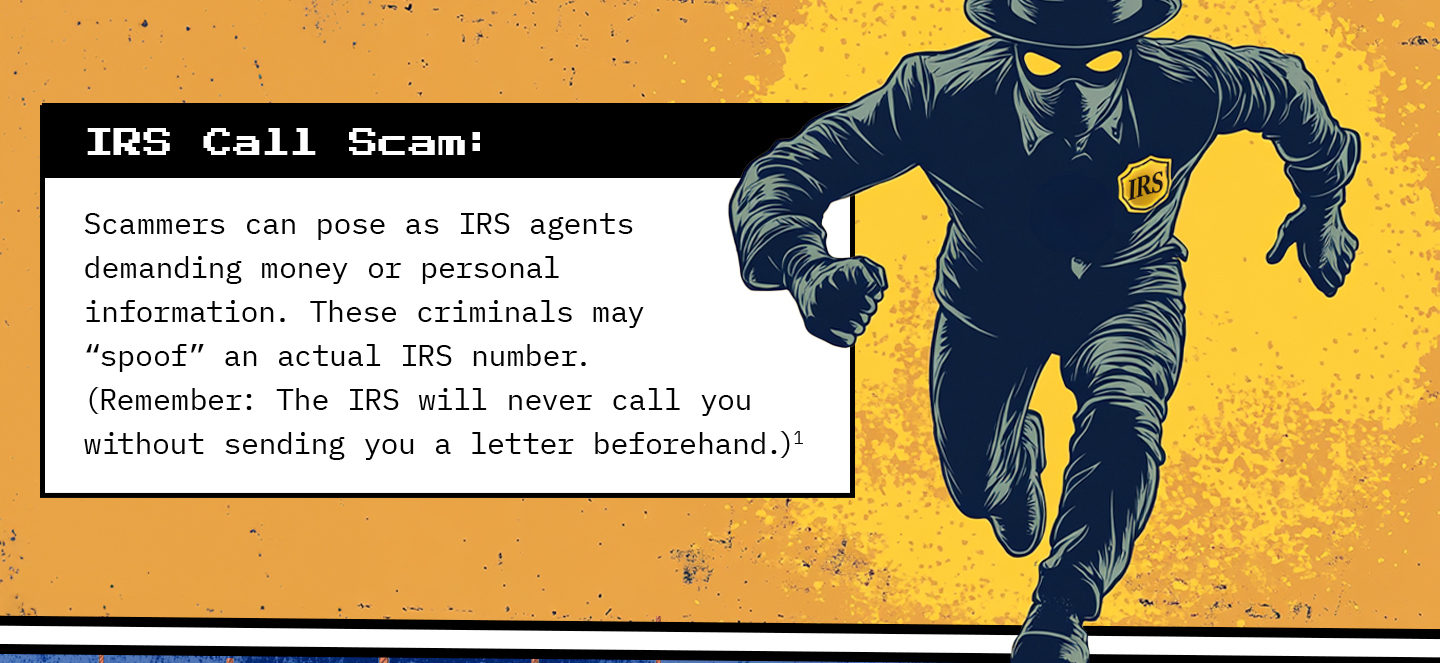 IRS Call Scam:

Scammers can pose as IRS agents demanding money or personal information. These criminals may “spoof” an actual IRS number. (Remember: The IRS will never call you without sending you a letter beforehand.)$^1$

IRS