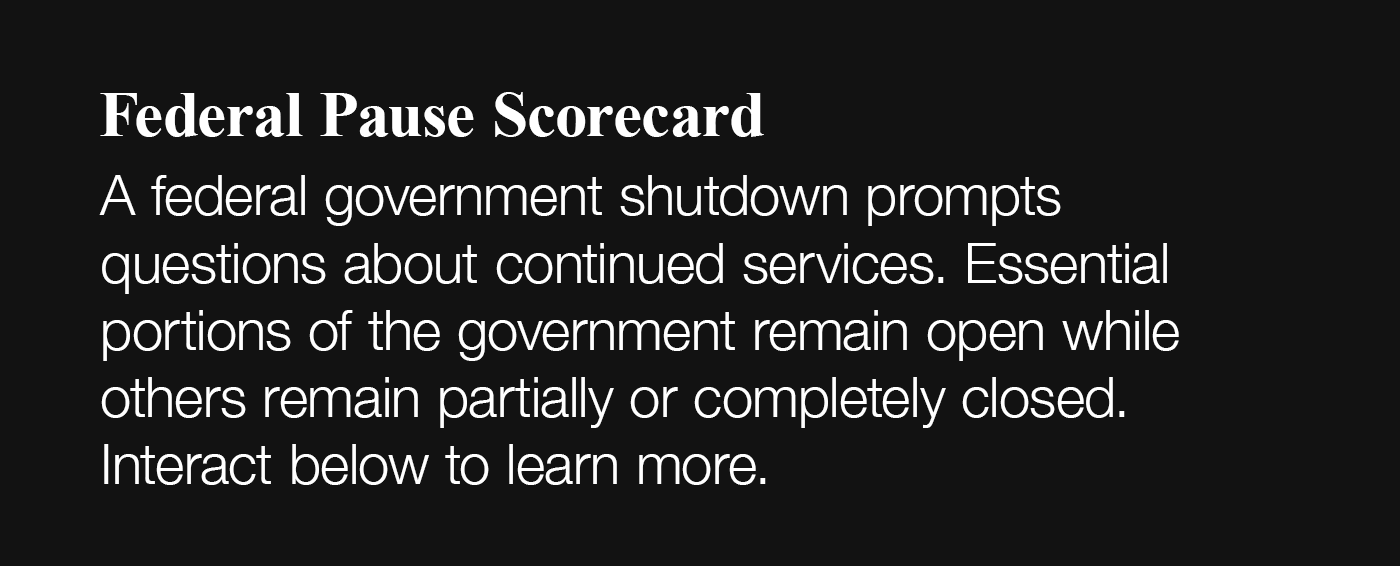 Federal Pause Scorecard

A federal government shutdown prompts questions about continued services. Essential portions of the government remain open while others remain partially or completely closed. Interact below to learn more.