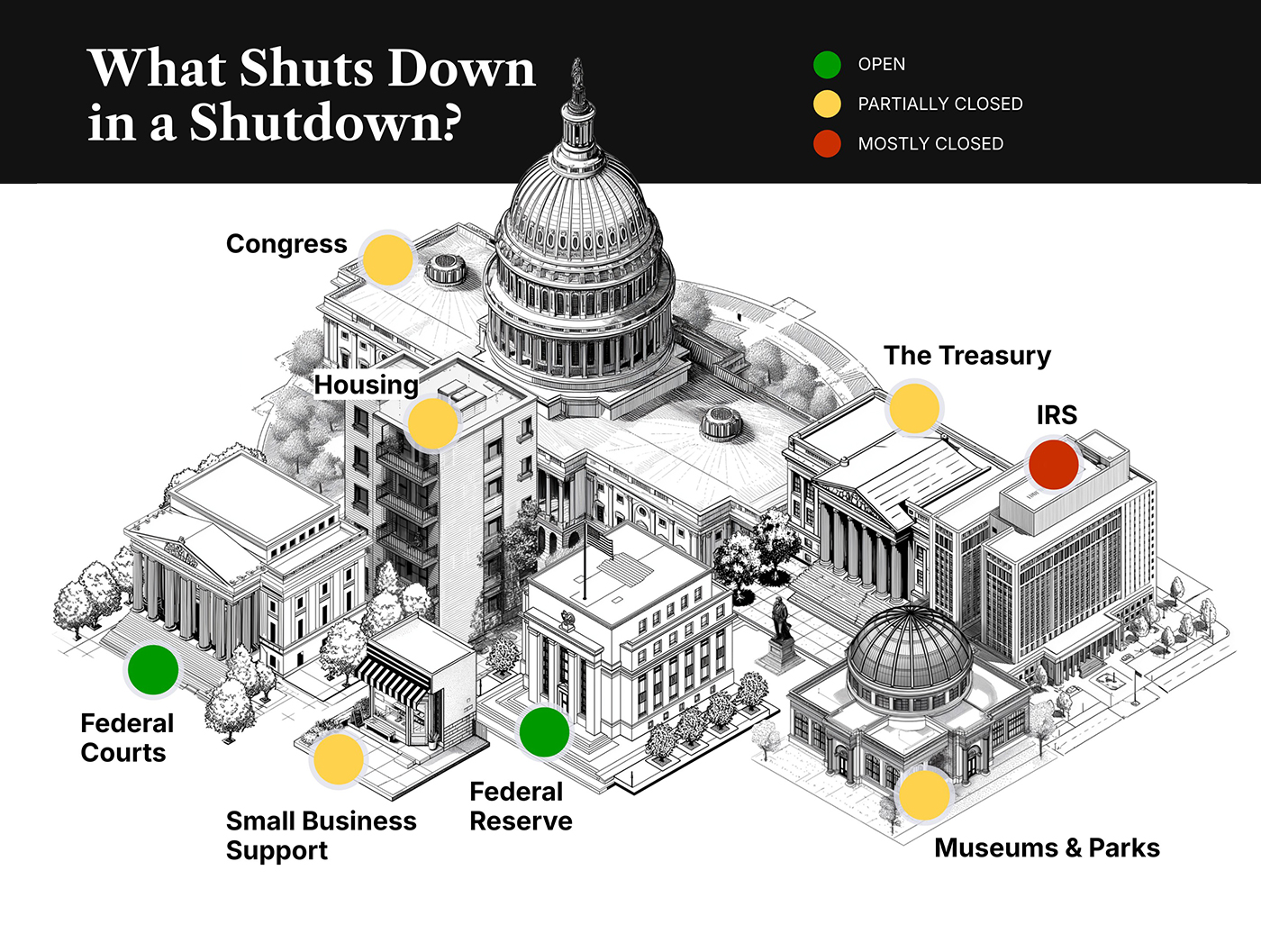 What Shuts Down in a Shutdown?

OPEN
PARTIALLY CLOSED
MOSTLY CLOSED

Congress

Housing

The Treasury

IRS

Federal Courts

Small Business Support

Federal Reserve

Museums & Parks