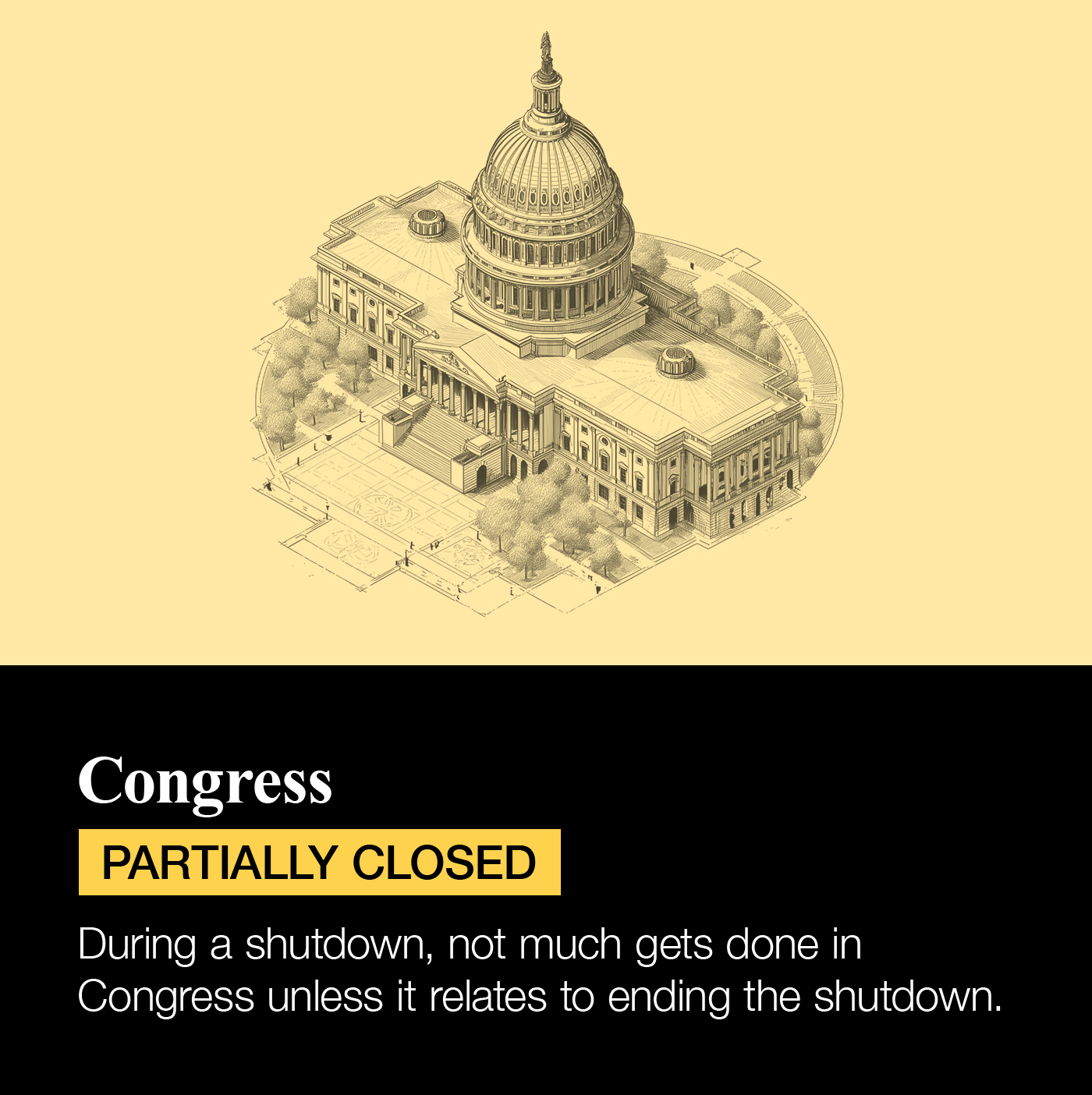 Congress

PARTIALLY CLOSED

During a shutdown, not much gets done in Congress unless it relates to ending the shutdown.