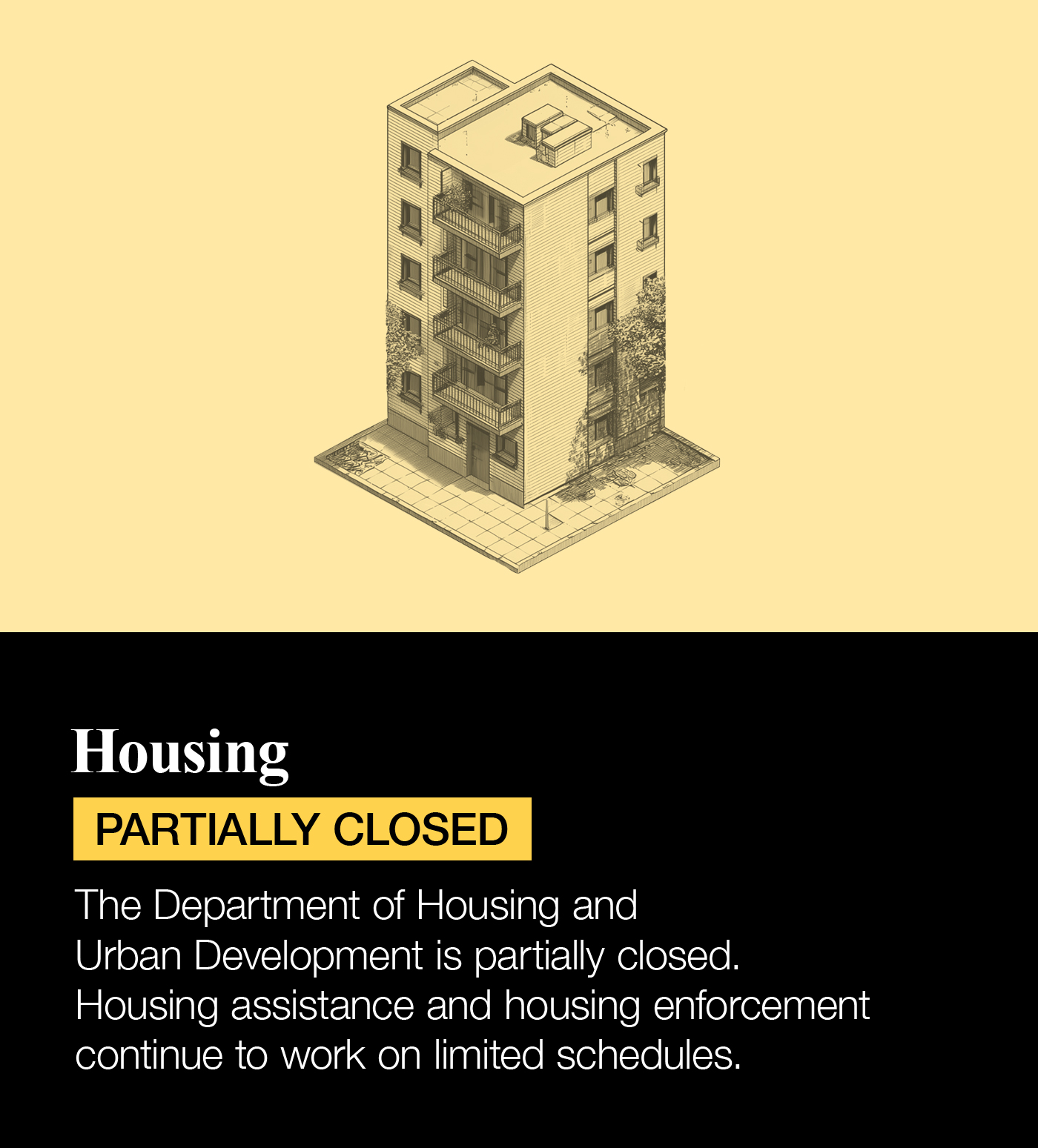 Housing

PARTIALLY CLOSED

The Department of Housing and Urban Development is partially closed. Housing assistance and housing enforcement continue to work on limited schedules.