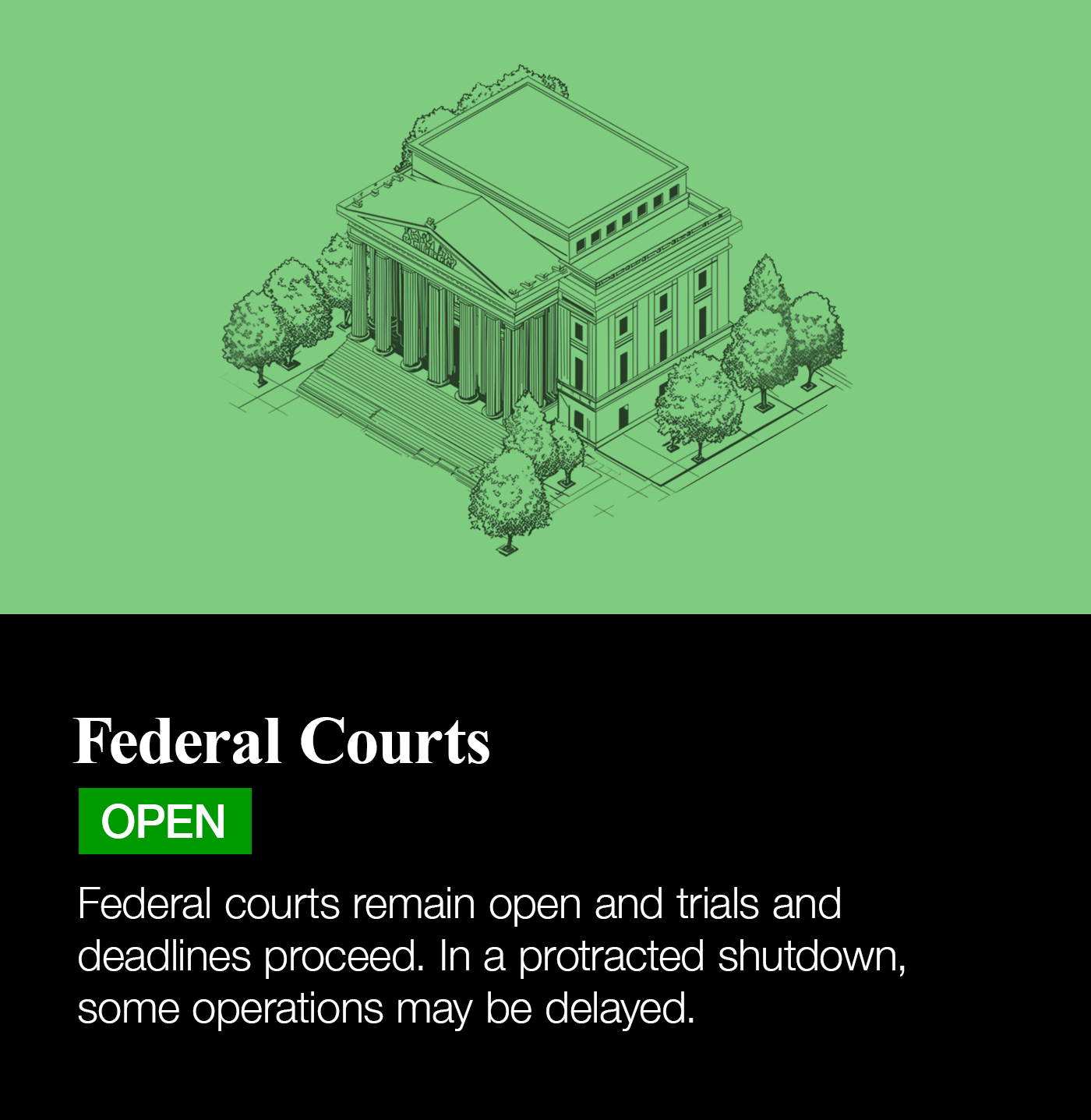 Federal Courts

OPEN

Federal courts remain open and trials and deadlines proceed. In a protracted shutdown, some operations may be delayed.