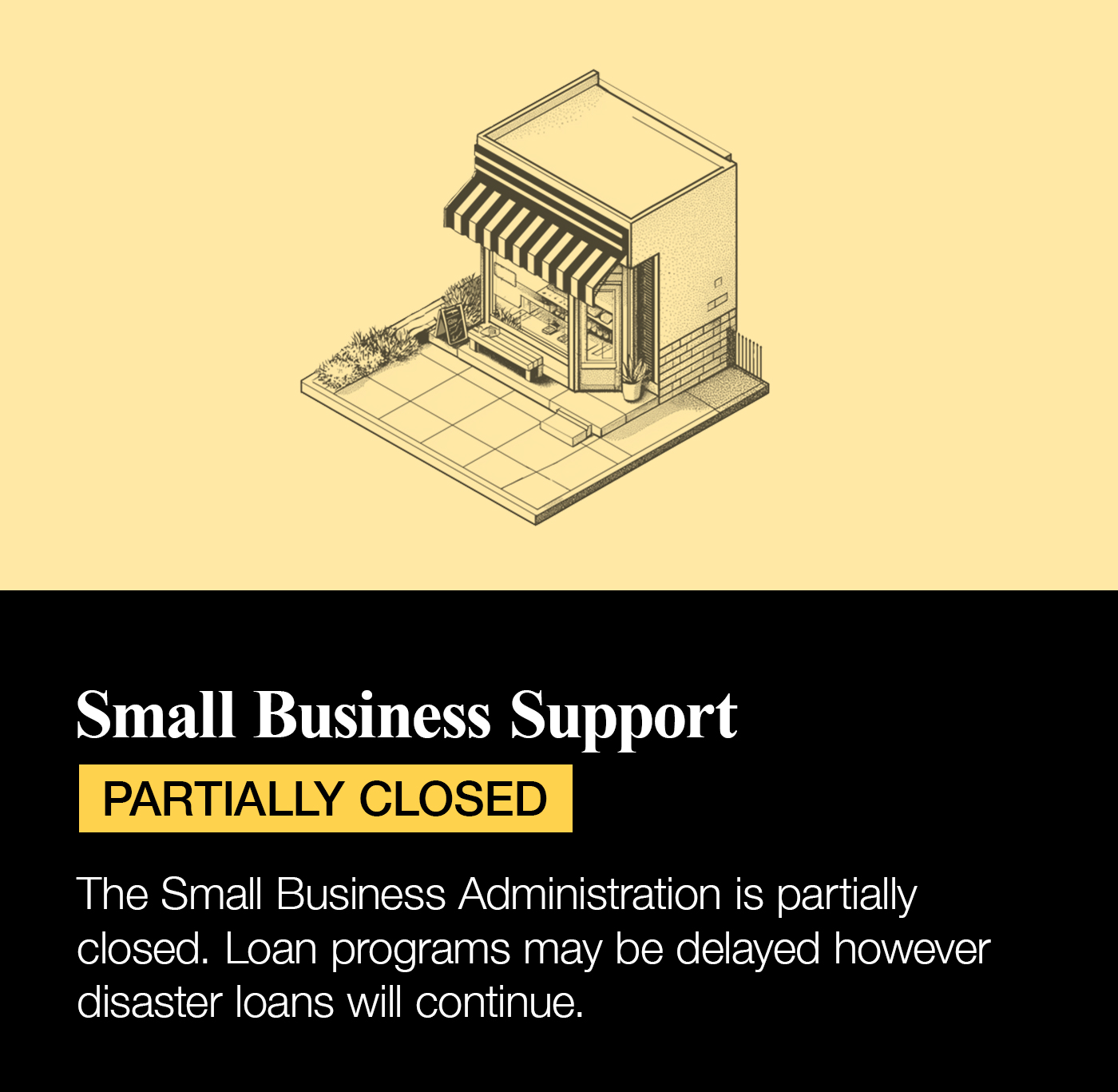 Small Business Support

PARTIALLY CLOSED

The Small Business Administration is partially closed. Loan programs may be delayed however disaster loans will continue.