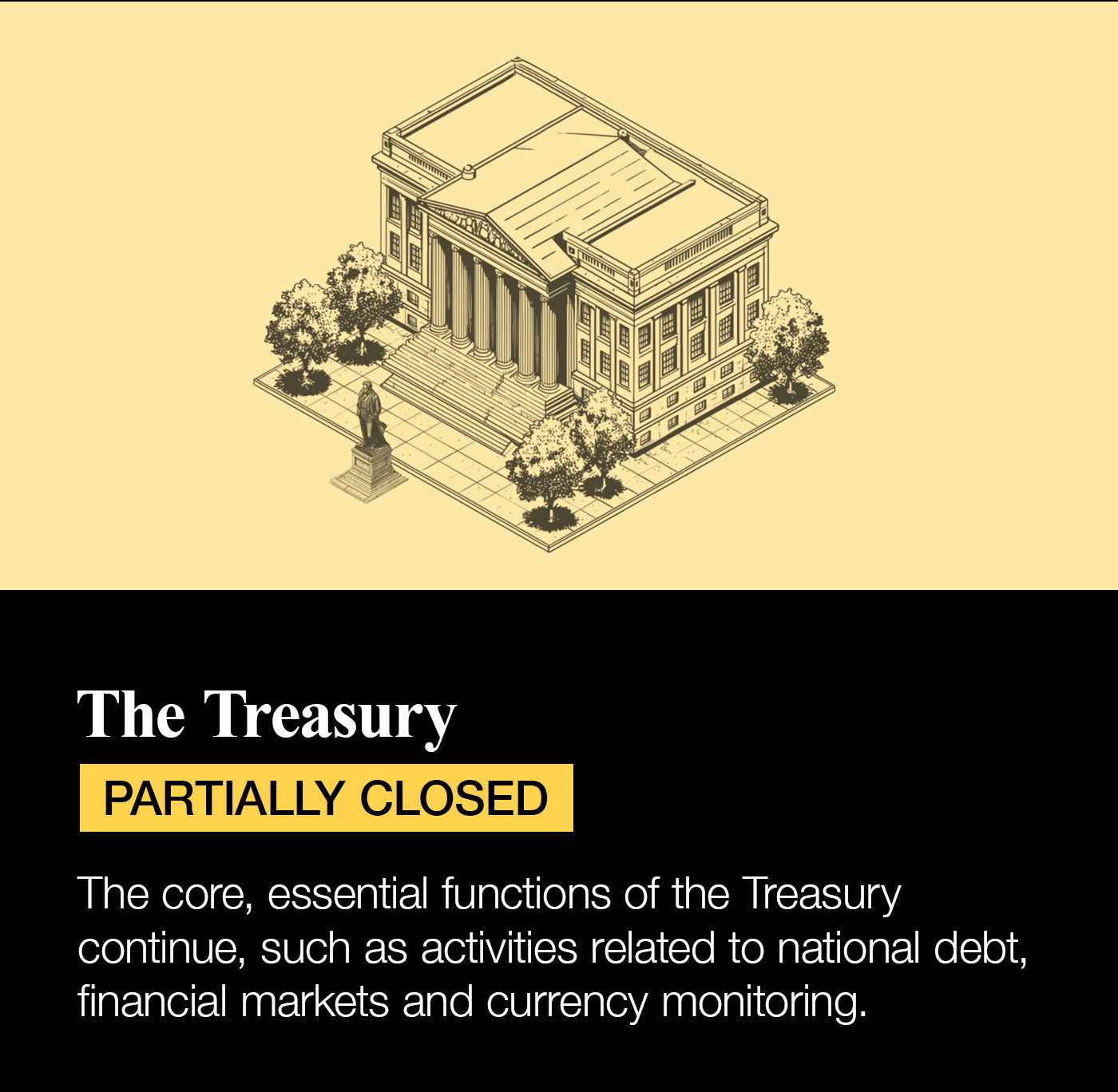 The Treasury

PARTIALLY CLOSED

The core, essential functions of the Treasury continue, such as activities related to national debt, financial markets and currency monitoring.