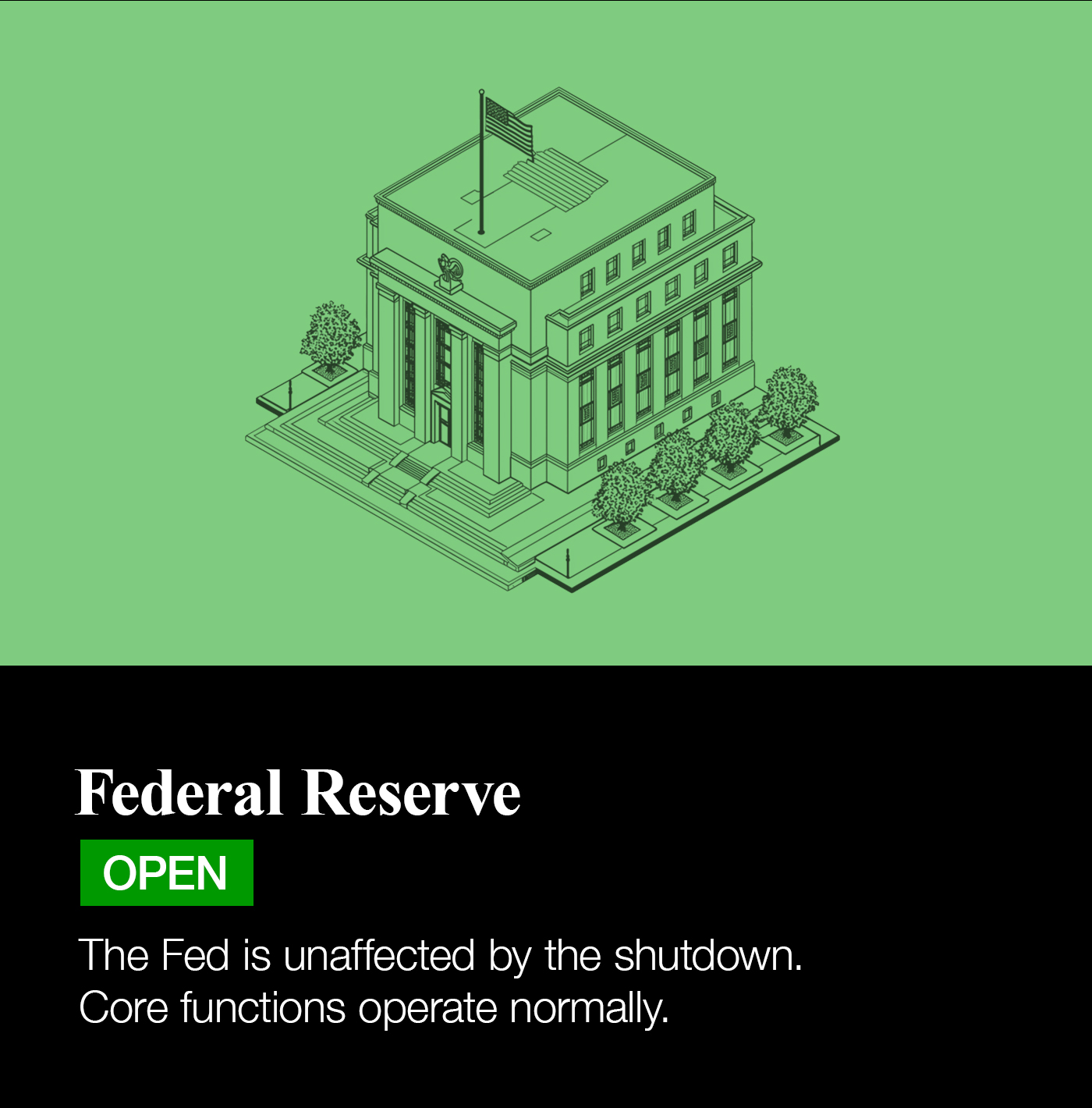 Federal Reserve

OPEN

The Fed is unaffected by the shutdown. Core functions operate normally.