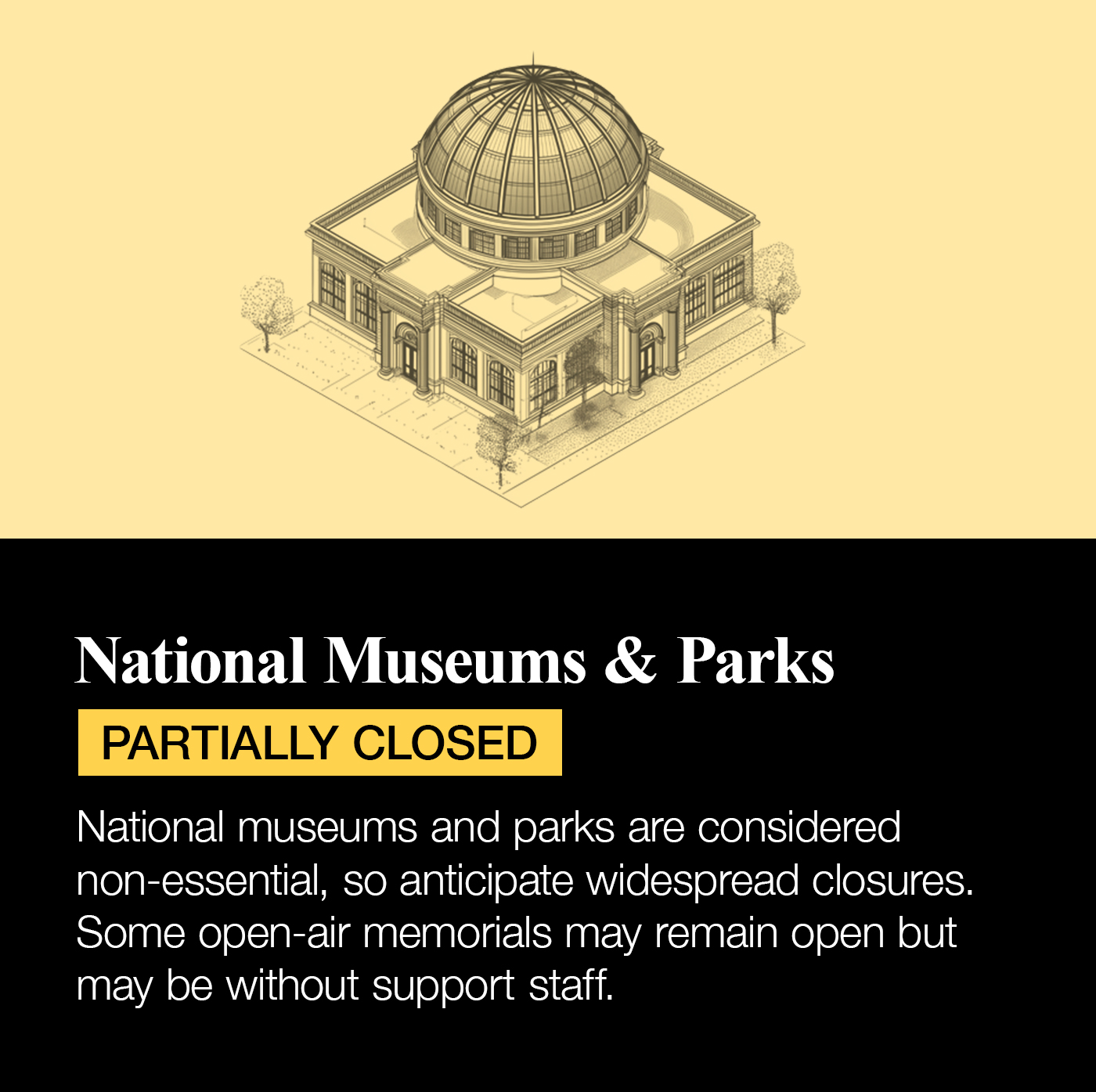 National Museums & Parks

PARTIALLY CLOSED

National museums and parks are considered non-essential, so anticipate widespread closures. Some open-air memorials may remain open but may be without support staff.