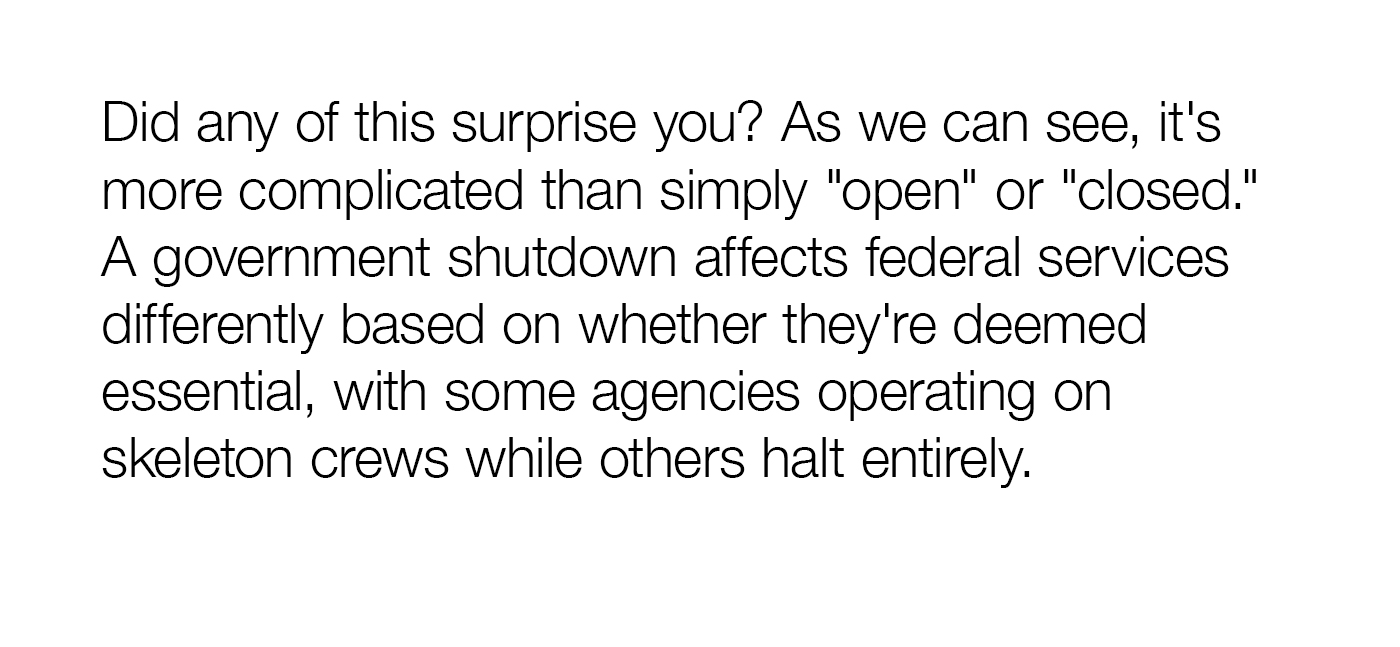 Did any of this surprise you? As we can see, it's more complicated than simply "open" or "closed." A government shutdown affects federal services differently based on whether they're deemed essential, with some agencies operating on skeleton crews while others halt entirely.