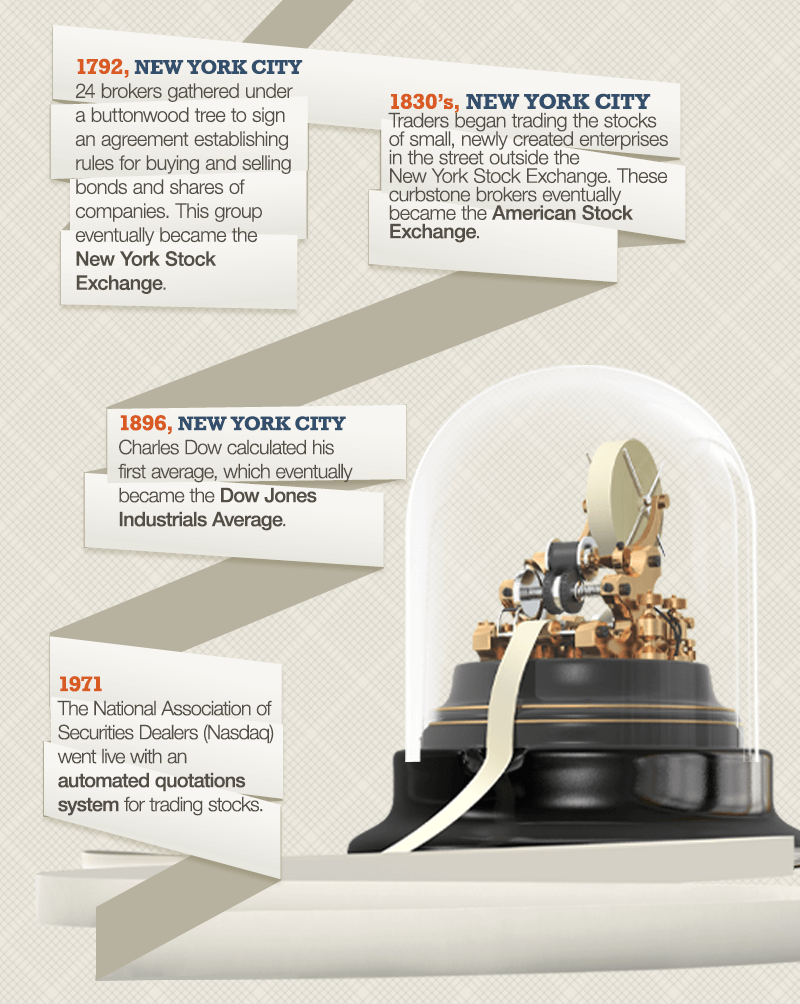 1792, NEW YORK CITY
24 brokers gathered under a buttonwood tree to sign an agreement establishing rules for buying and selling bonds and shares of companies. This group eventually became the New York Stock Exchange.

1830's, NEW YORK CITY
Traders began trading the stocks of small, newly created enterprises in the street outside the New York Stock Exchange. These curbstone brokers eventually became the American Stock Exchange.

1896, NEW YORK CITY
Charles Dow calculated his first average, which eventually became the Dow Jones Industrials Average.

1971
The National Association of Securities Dealers (Nasdaq) went live with an automated quotations system for trading stocks.