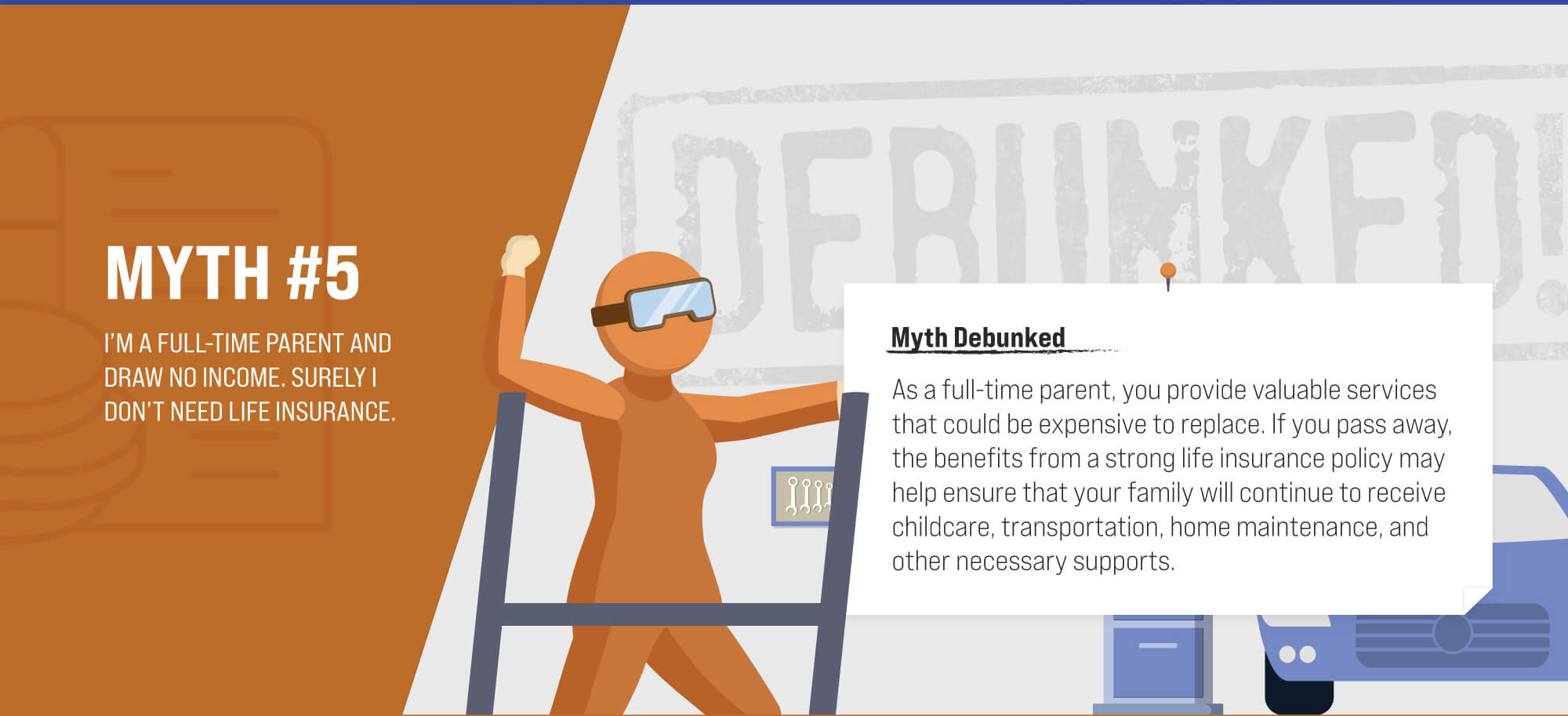 MYTH #5

I'M A FULL-TIME PARENT AND DRAW NO INCOME. SURELY I DON'T NEED LIFE INSURANCE.

DEBUNKED!

Myth Debunked

As a full-time parent, you provide valuable services that could be expensive to replace. If you pass away, the benefits from a strong life insurance policy may help ensure that your family will continue to receive childcare, transportation, home maintenance, and other necessary supports.