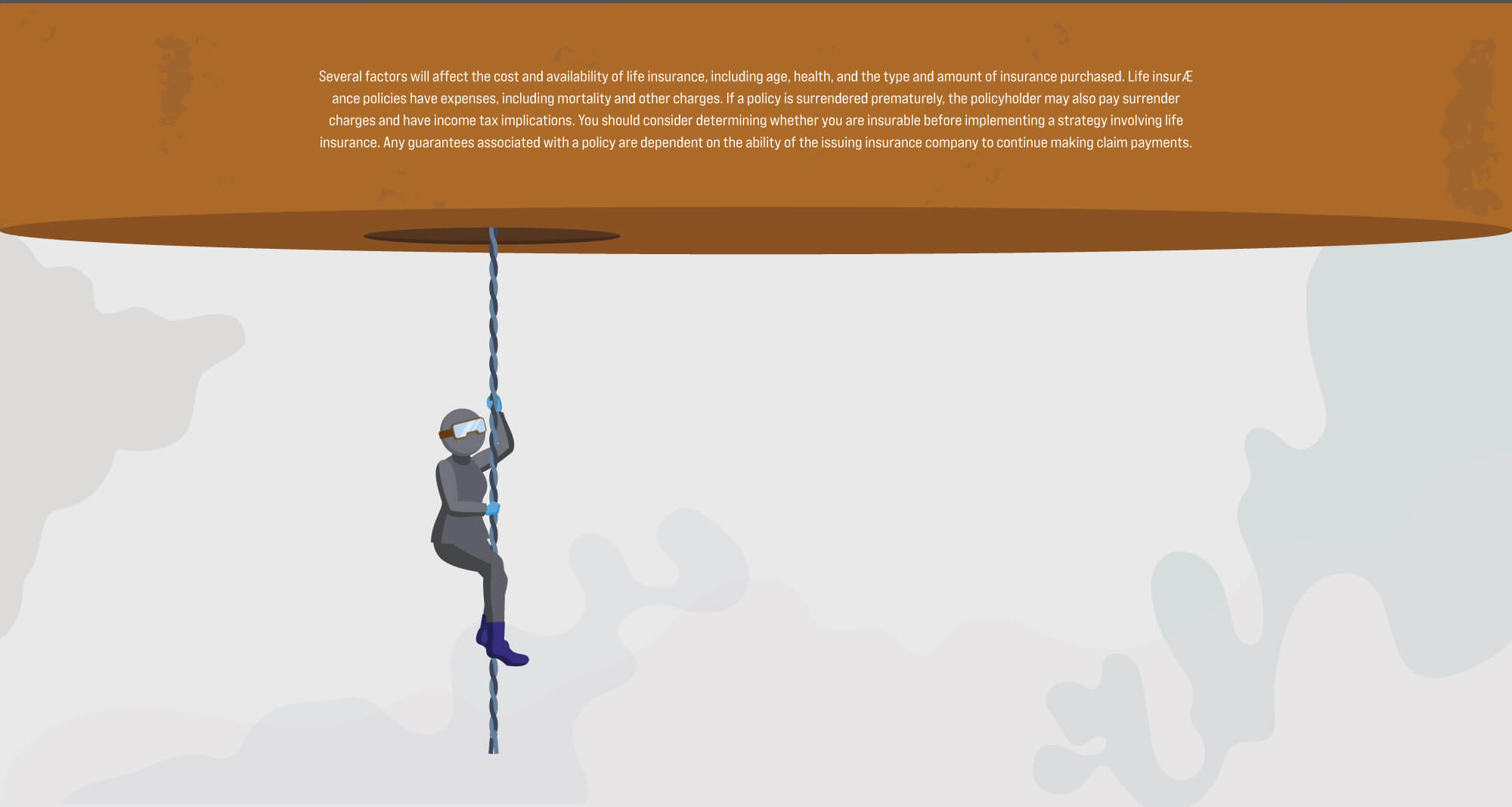 Several factors will affect the cost and availability of life insurance, including age, health, and the type and amount of insurance purchased. Life insurÆ ance policies have expenses, including mortality and other charges. If a policy is surrendered prematurely, the policyholder may also pay surrender charges and have income tax implications. You should consider determining whether you are insurable before implementing a strategy involving life insurance. Any guarantees associated with a policy are dependent on the ability of the issuing insurance company to continue making claim payments.