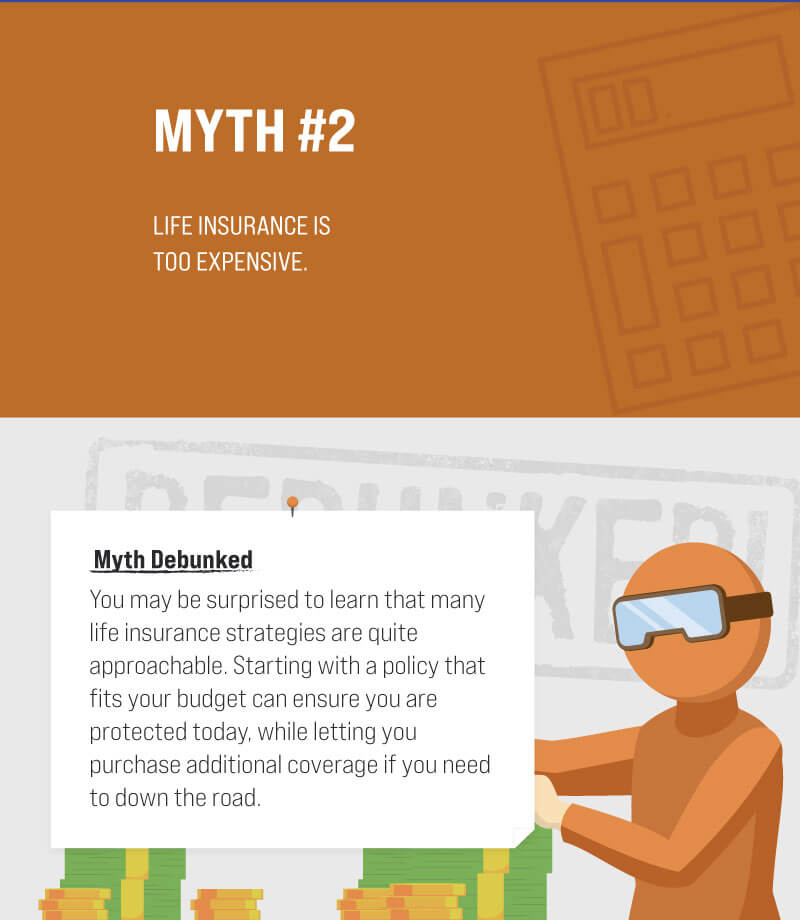 MYTH #2

LIFE INSURANCE IS TOO EXPENSIVE.

DEBUNKED

Myth Debunked

You may be surprised to learn that many life insurance strategies are quite approachable. Starting with a policy that fits your budget can ensure you are protected today, while letting you purchase additional coverage if you need to down the road.