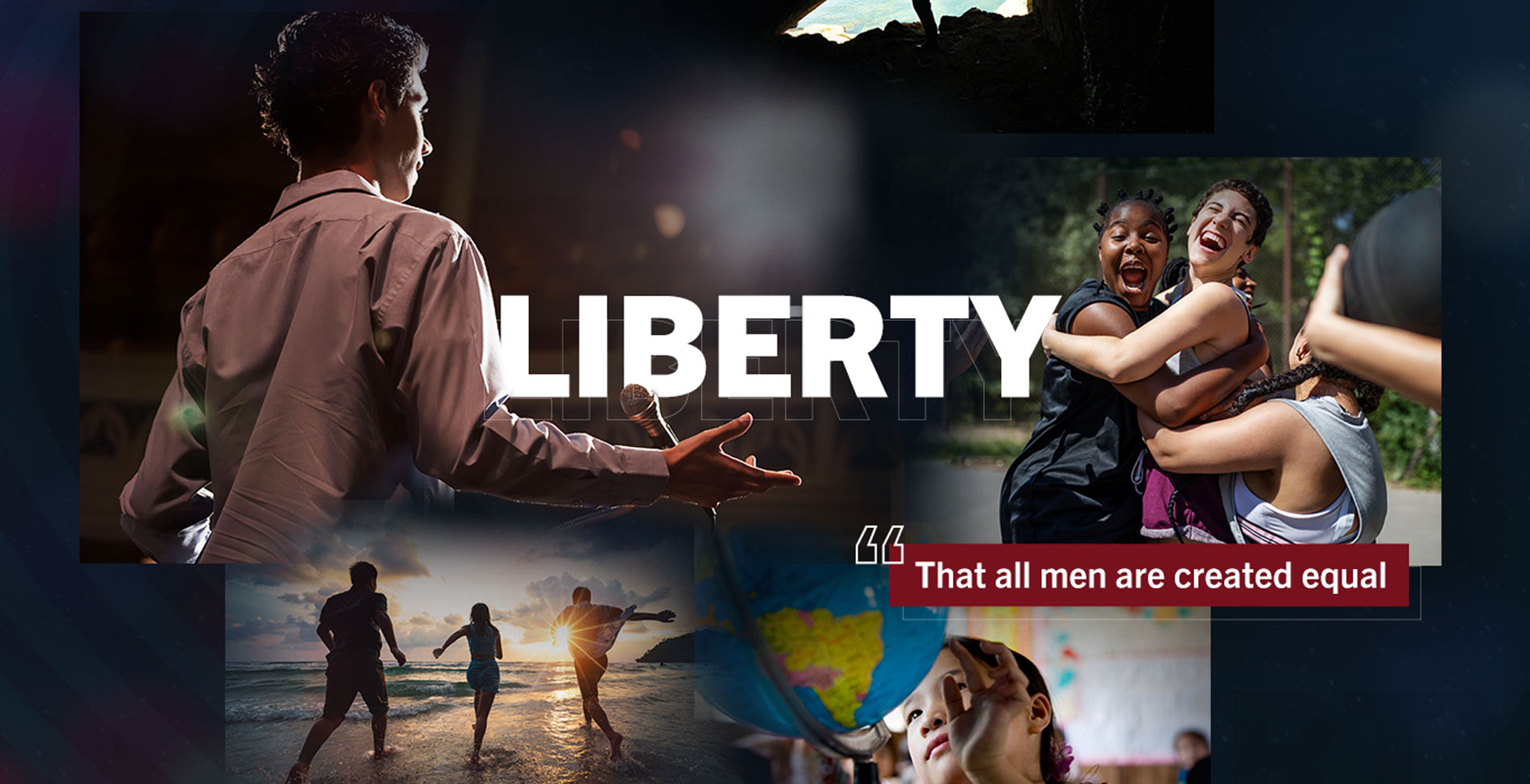 LIBERTY

“ That all men are created equal