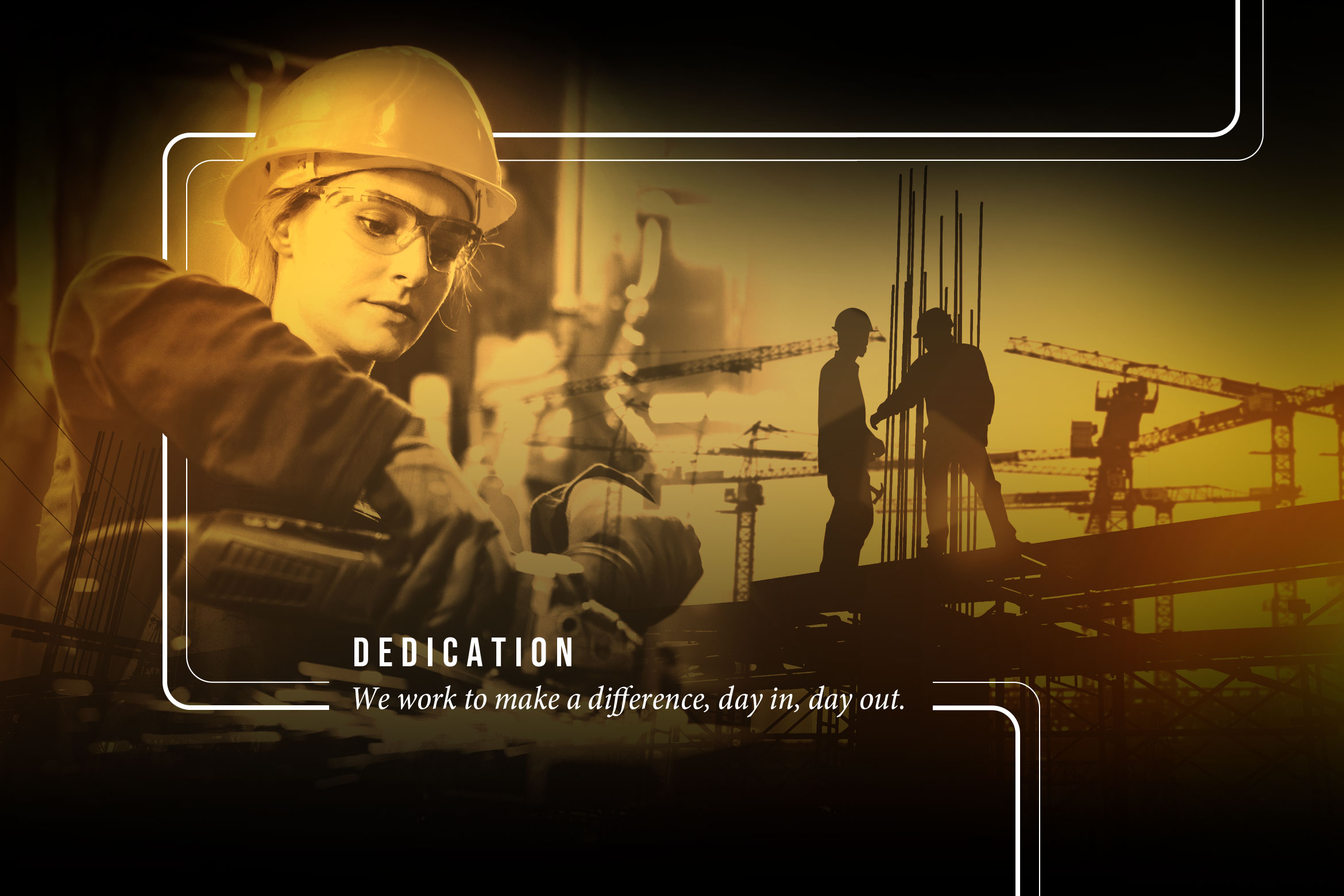 DEDICATION

We work to make a difference, day in, day out.