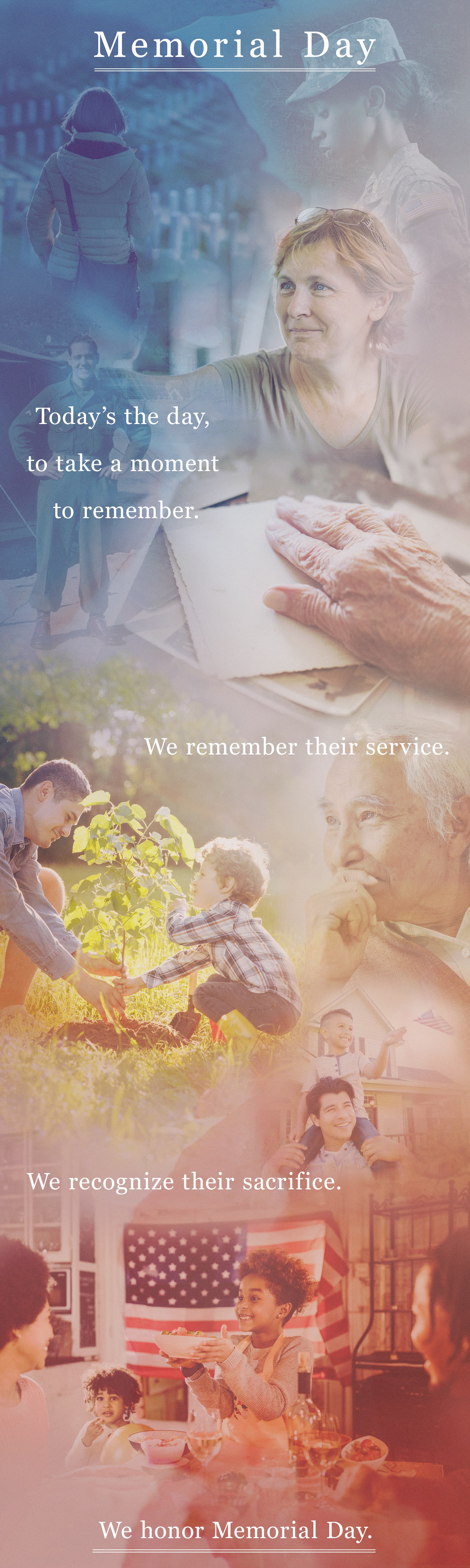 Memorial Day

Today's the day, to take a moment to remember.

We remember their service.

We recognize their sacrifice.

We honor Memorial Day.