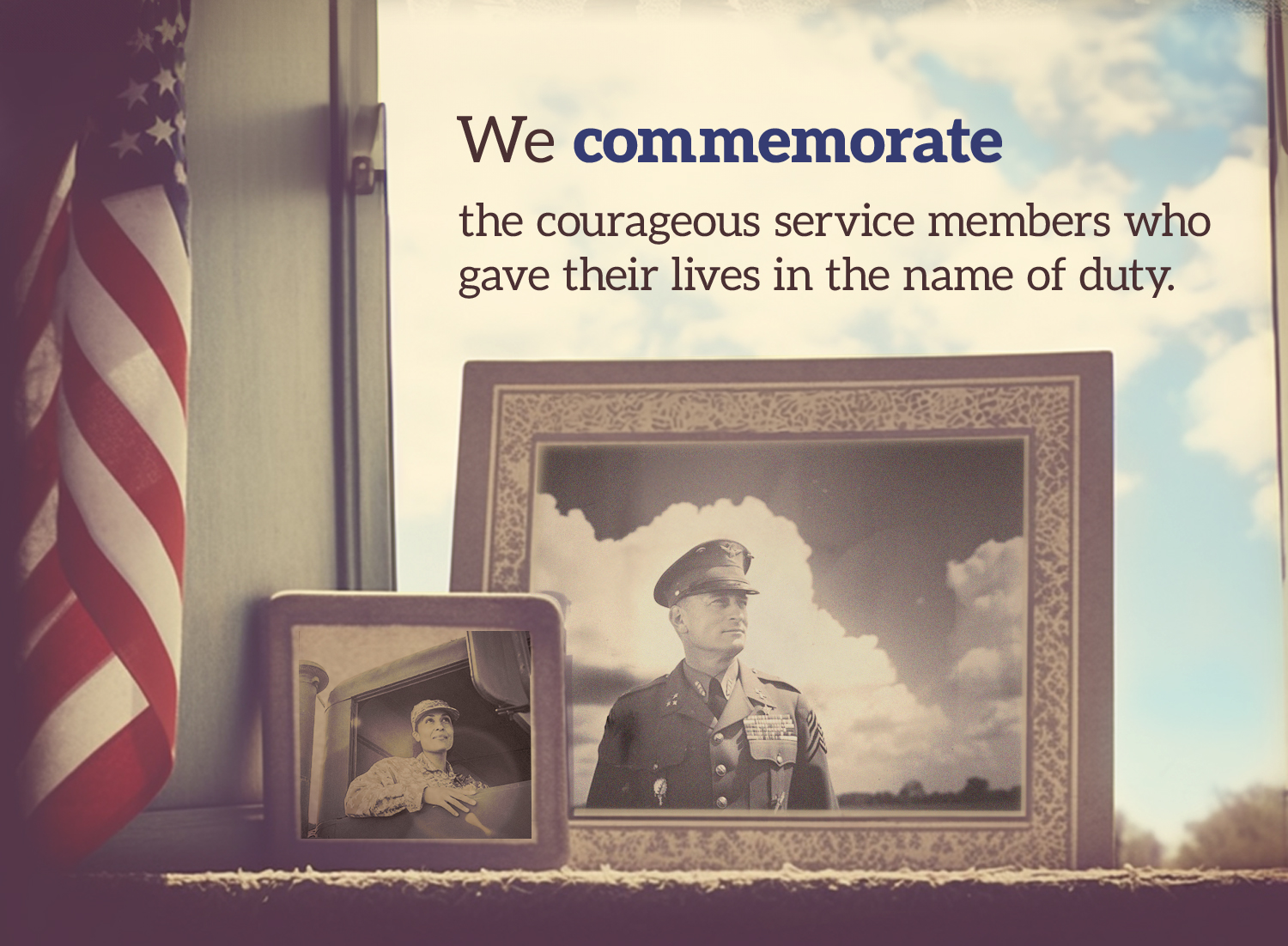 We commemorate

the courageous service members who gave their lives in the name of duty.