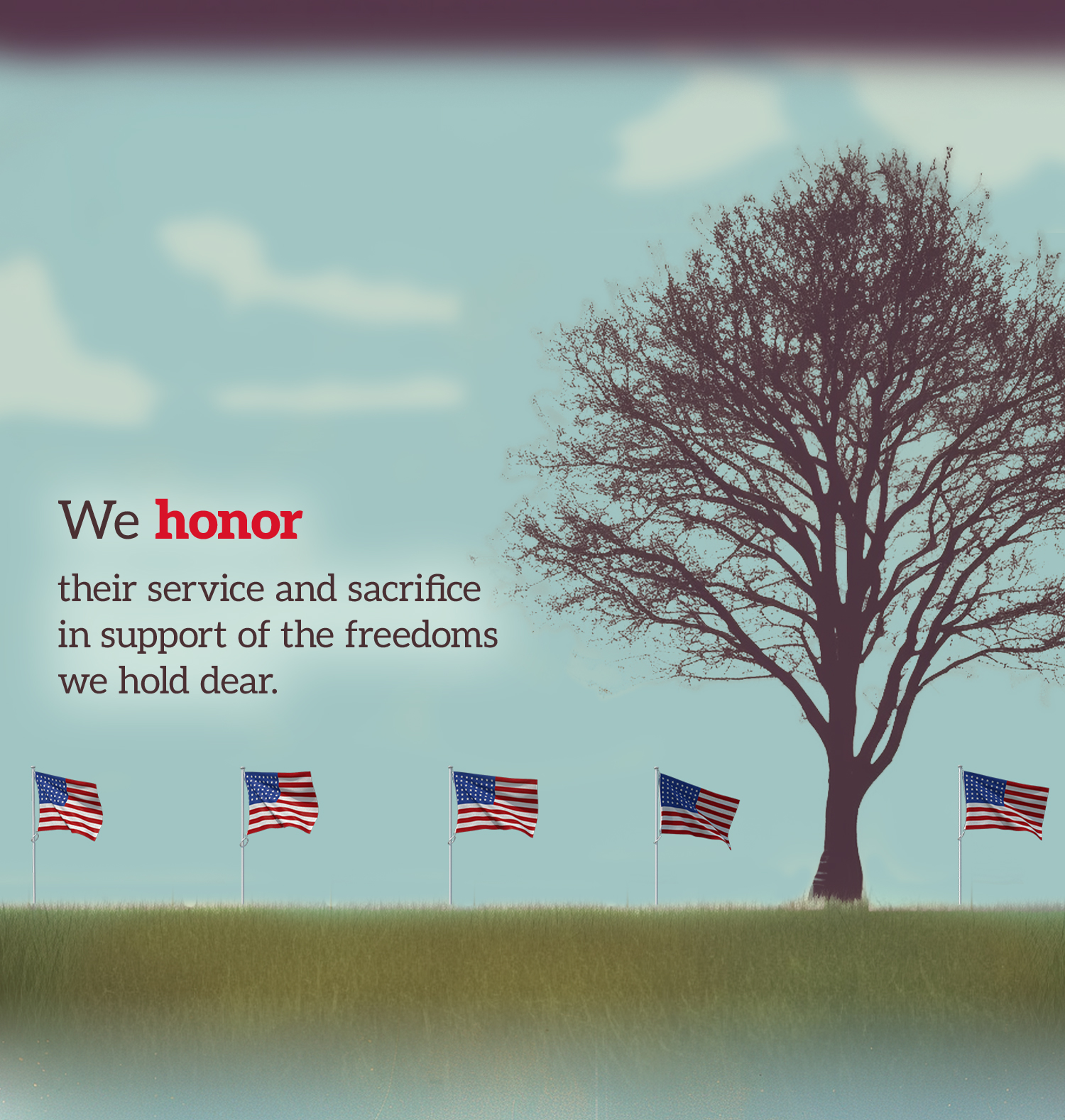 We honor

their service and sacrifice in support of the freedoms we hold dear.