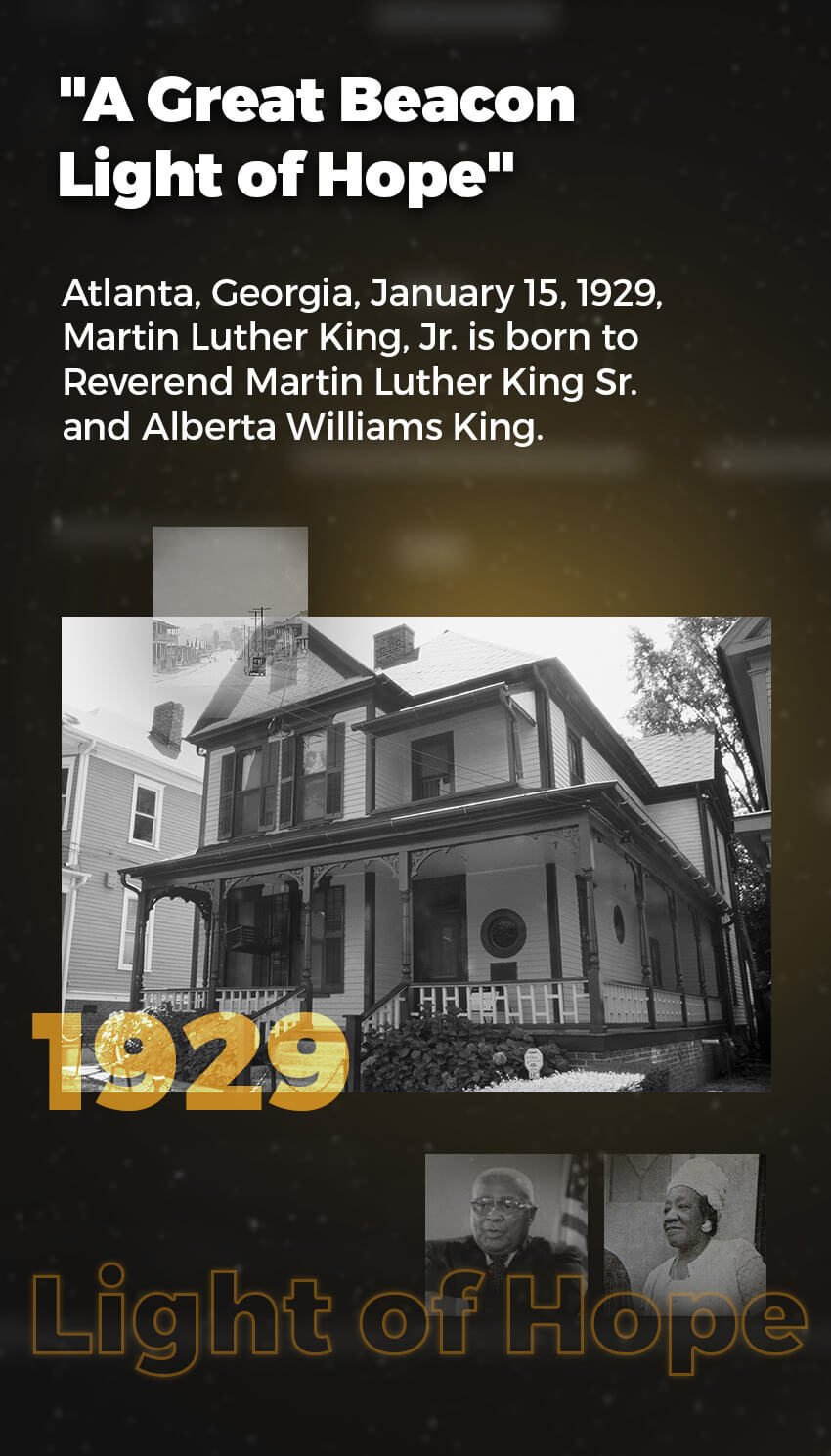 "A Great Beacon Light of Hope"

Atlanta, Georgia, January 15, 1929, Martin Luther King, Jr. is born to Reverend Martin Luther King Sr. and Alberta Williams King.

1929

Light of Hope