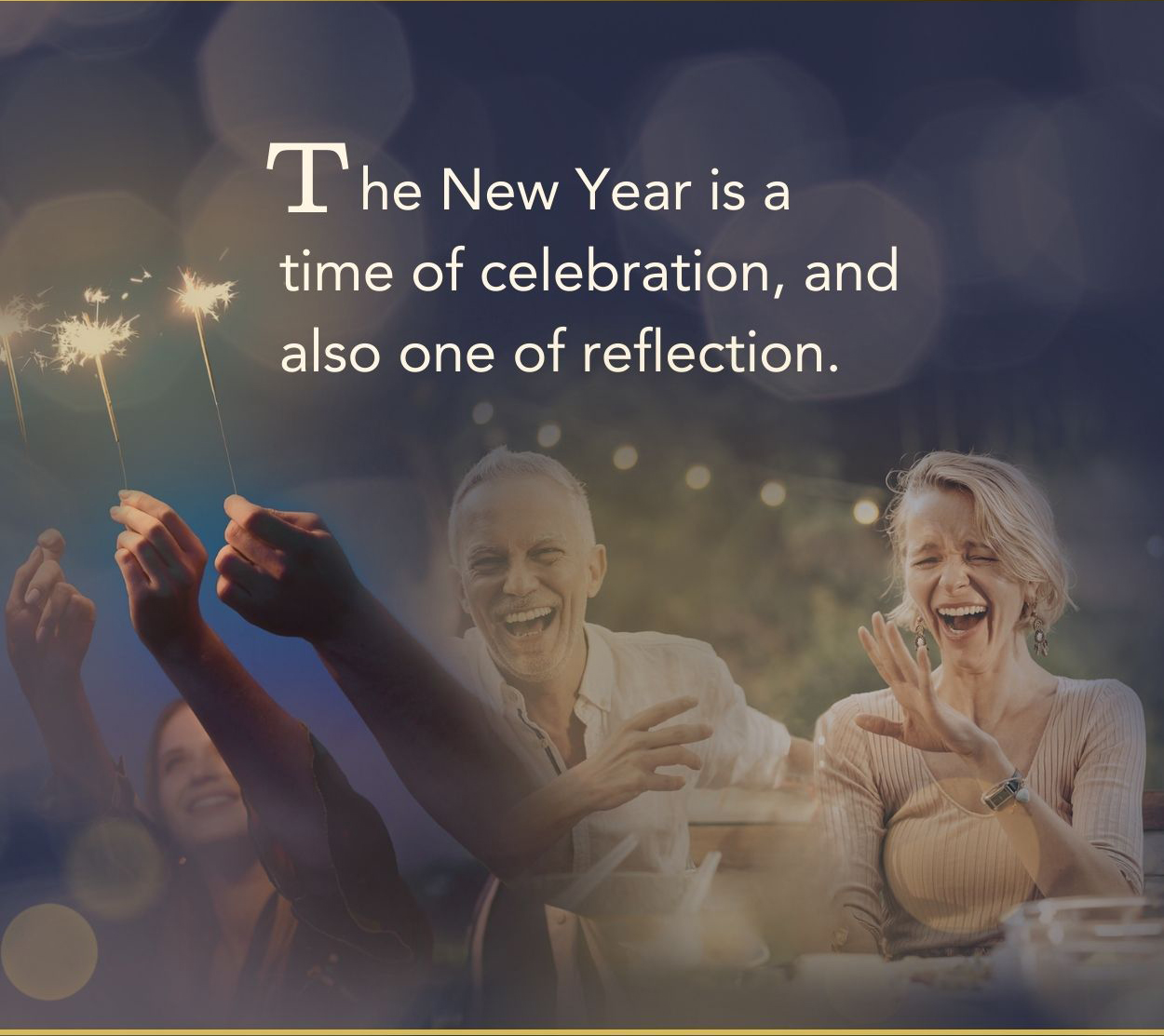 The New Year is a time of celebration, and also one of reflection.