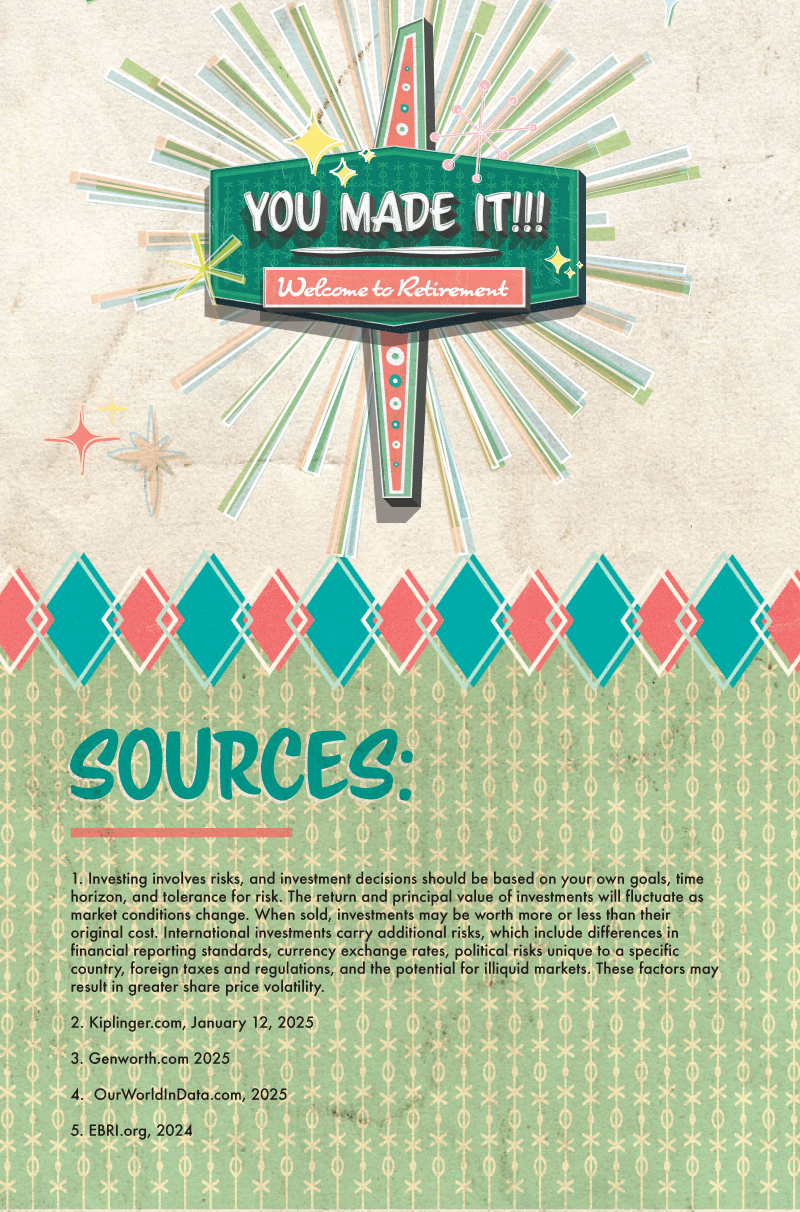 YOU MADE IT!!!

Welcome to Retirement

SOURCES:

1. Investing involves risks, and investment decisions should be based on your own goals, time horizon, and tolerance for risk. The return and principal value of investments will fluctuate as market conditions change. When sold, investments may be worth more or less than their original cost. International investments carry additional risks, which include differences in financial reporting standards, currency exchange rates, political risks unique to a specific country, foreign taxes and regulations, and the potential for illiquid markets. These factors may result in greater share price volatility.

2. Kiplinger.com, January 12, 2025

3. Genworth.com 2025

4. OurWorldInData.com, 2025

5. EBRI.org, 2024