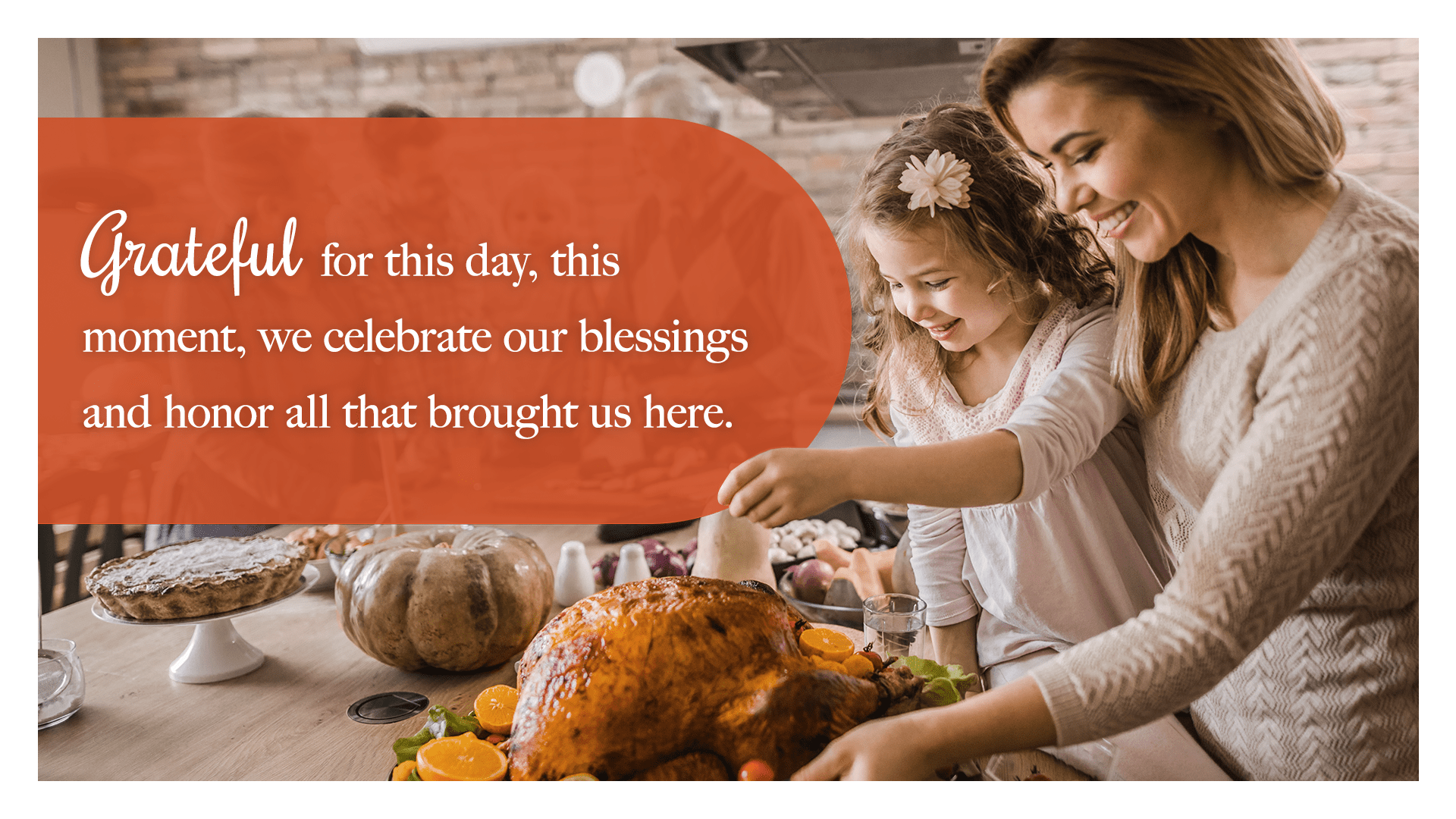 Grateful for this day, this moment, we celebrate our blessings and honor all that brought us here.