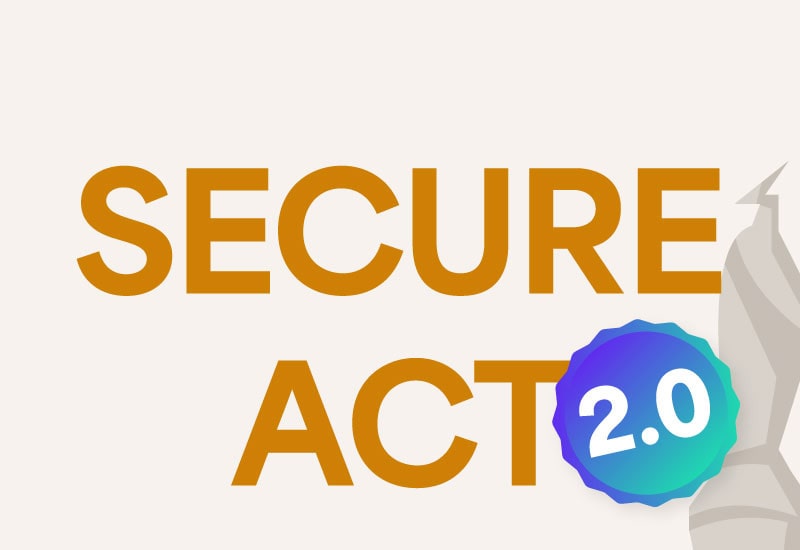 SECURE
ACT 2.0