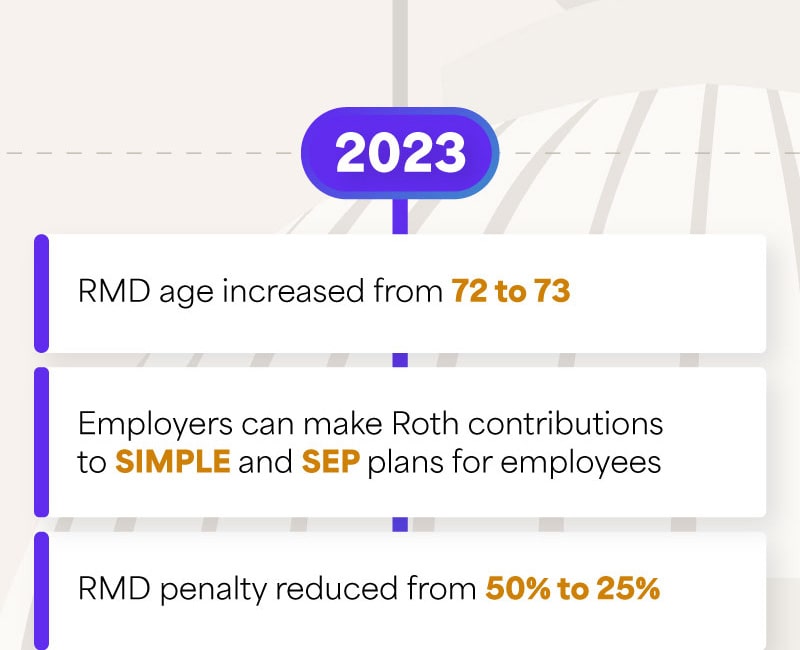 2023

RMD age increased from 72 to 73

Employers can make Roth contributions to SIMPLE and SEP plans for employees

RMD penalty reduced from 50% to 25%