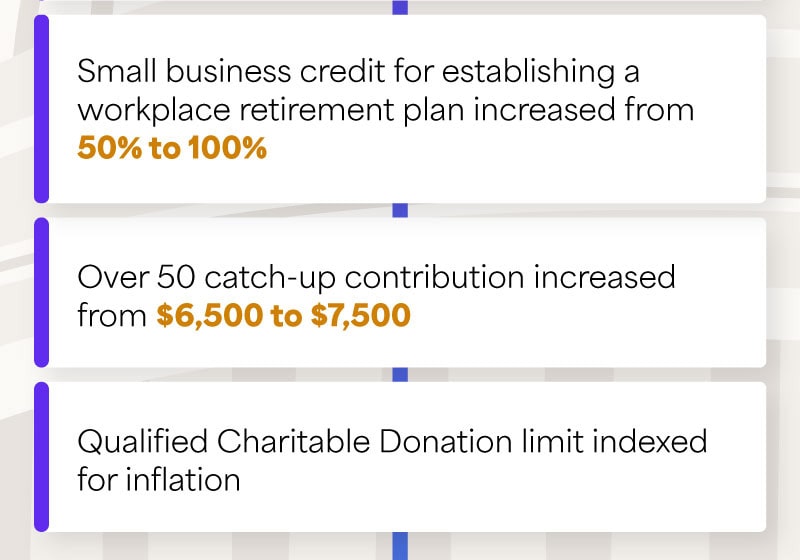 Small business credit for establishing a workplace retirement plan increased from 50% to 100%

Over 50 catch-up contribution increased from $6,500 to $7,500

Qualified Charitable Donation limit indexed for inflation