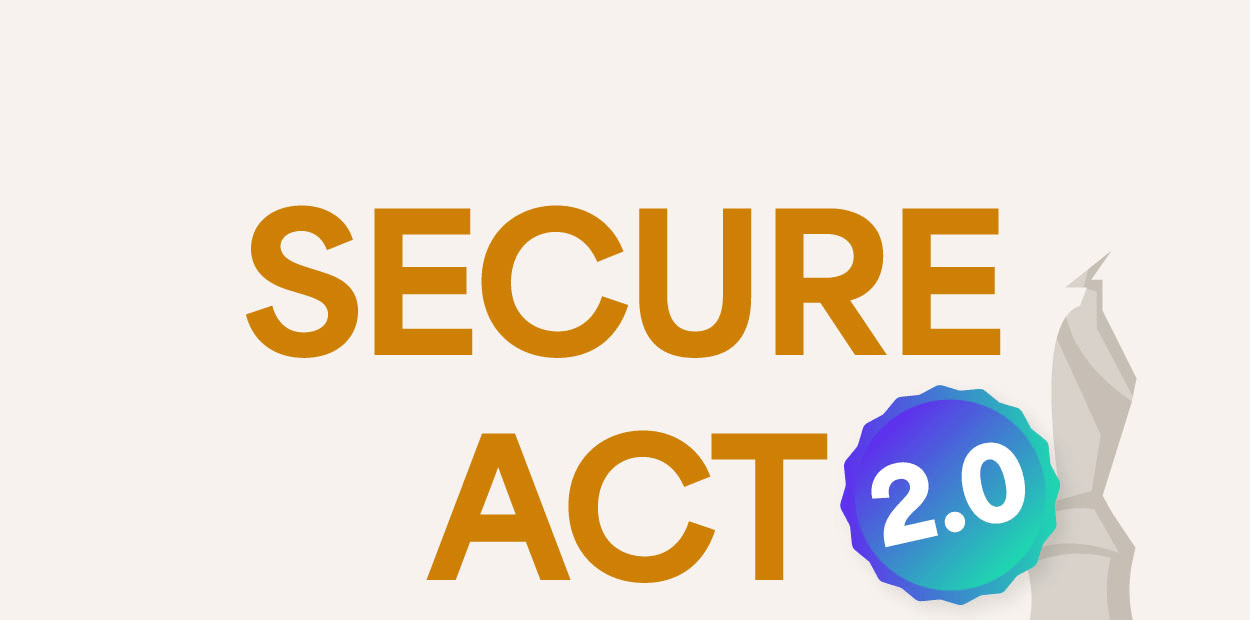 SECURE ACT 2.0