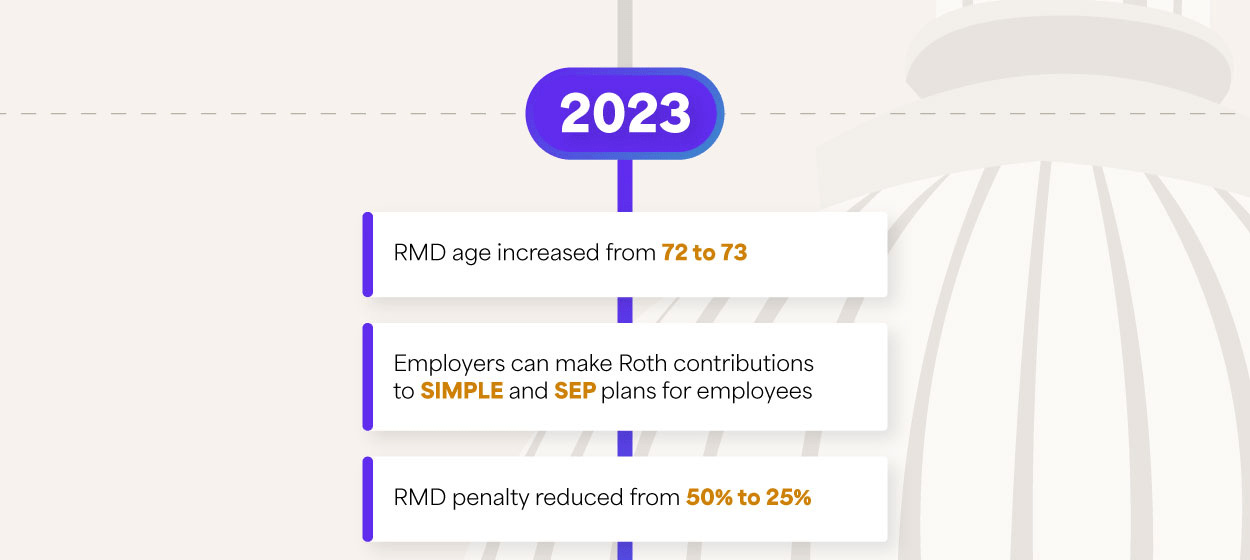 2023

RMD age increased from 72 to 73

Employers can make Roth contributions to SIMPLE and SEP plans for employees

RMD penalty reduced from 50% to 25%