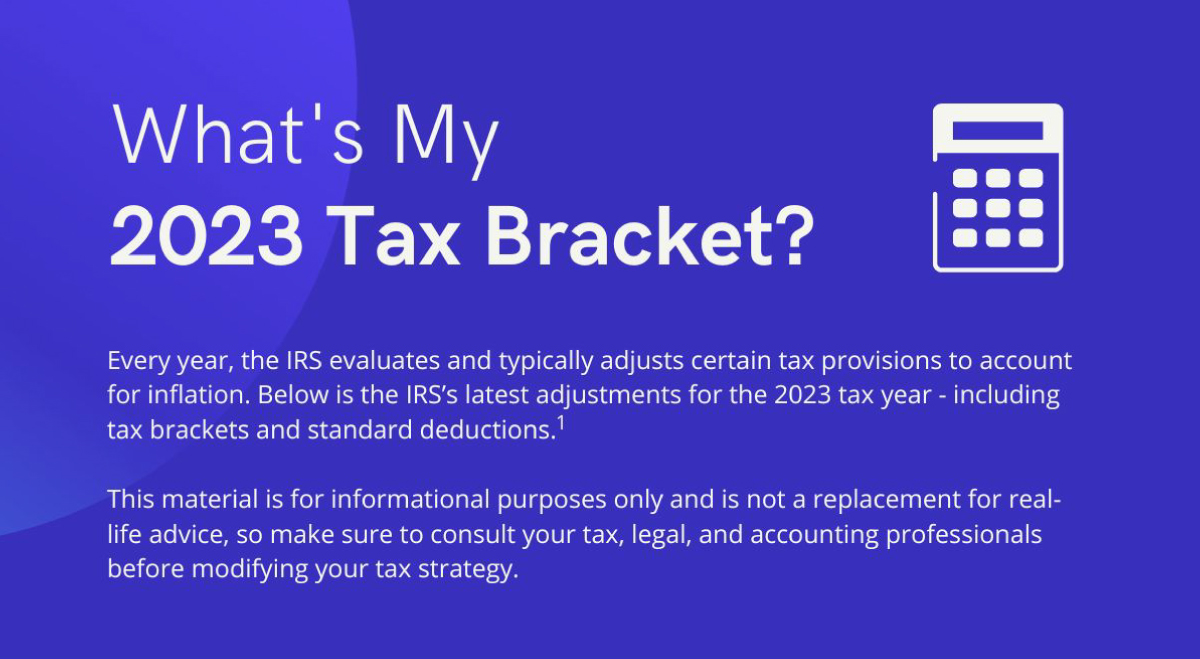 What's My
2023 Tax Bracket?

Every year, the IRS evaluates and typically adjusts certain tax provisions to account for inflation. Below is the IRS's latest adjustments for the 2023 tax year - including tax brackets and standard deductions.$^1$

This material is for informational purposes only and is not a replacement for real-life advice, so make sure to consult your tax, legal, and accounting professionals before modifying your tax strategy.