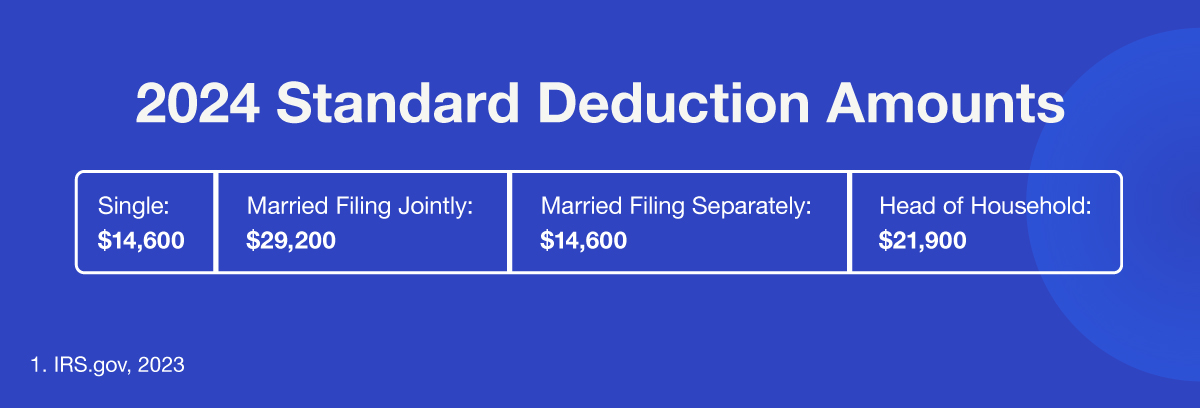 2024 Standard Deduction Amounts

| Single: \$14,600 | Married Filing Jointly: \$29,200 | Married Filing Separately: \$14,600 | Head of Household: \$21,900 |
|---|---|---|---|

1. IRS.gov, 2023