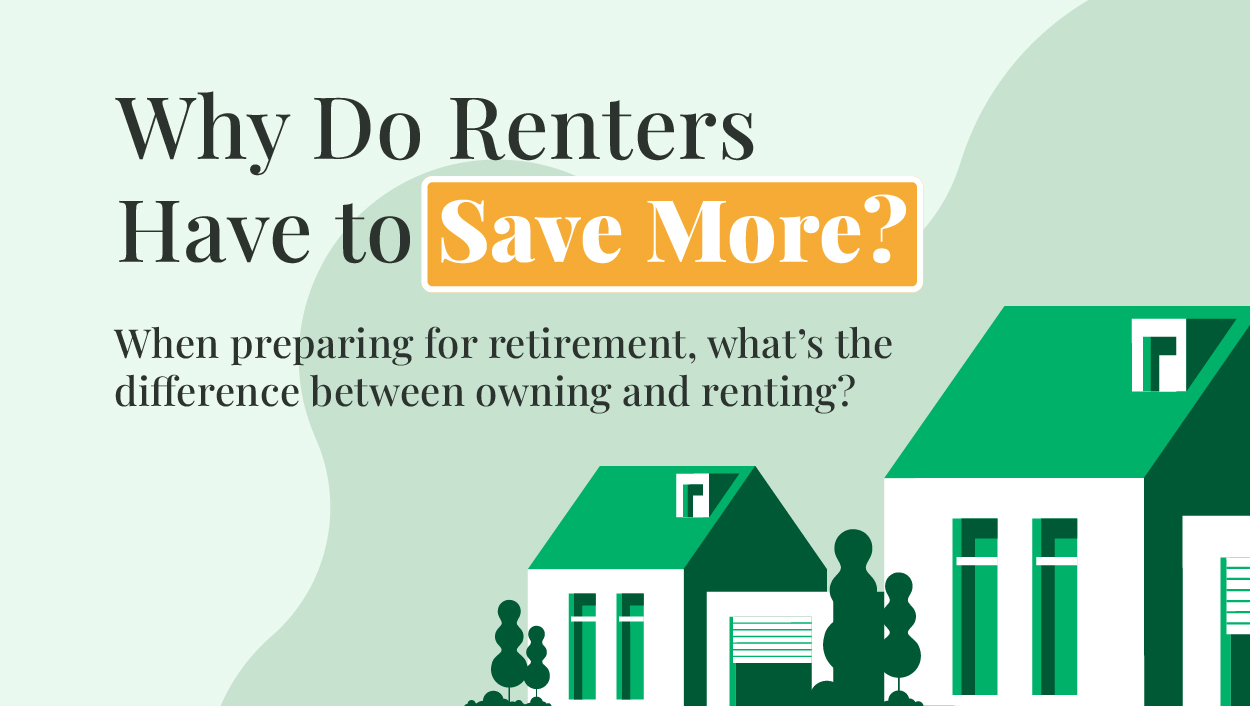 Why Do Renters Have to Save More?

When preparing for retirement, what's the difference between owning and renting?