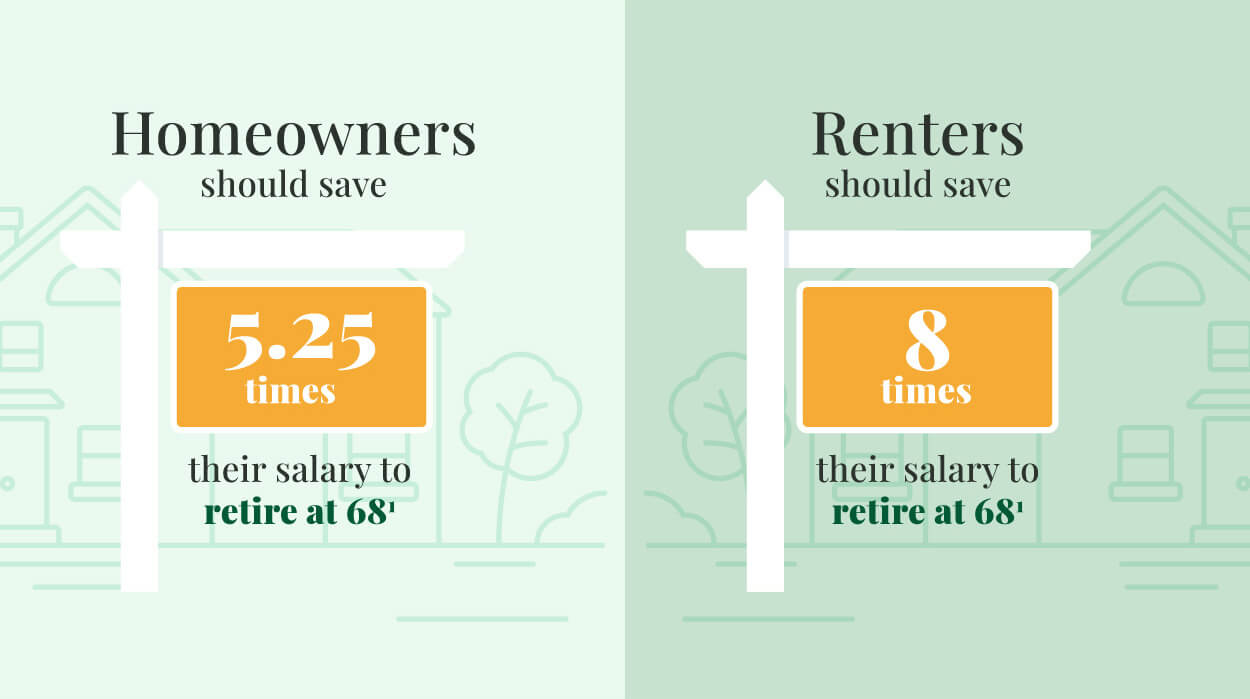 Homeowners
should save

5.25
times

their salary to
retire at 68$^1$

Renters
should save

8
times

their salary to
retire at 68$^1$