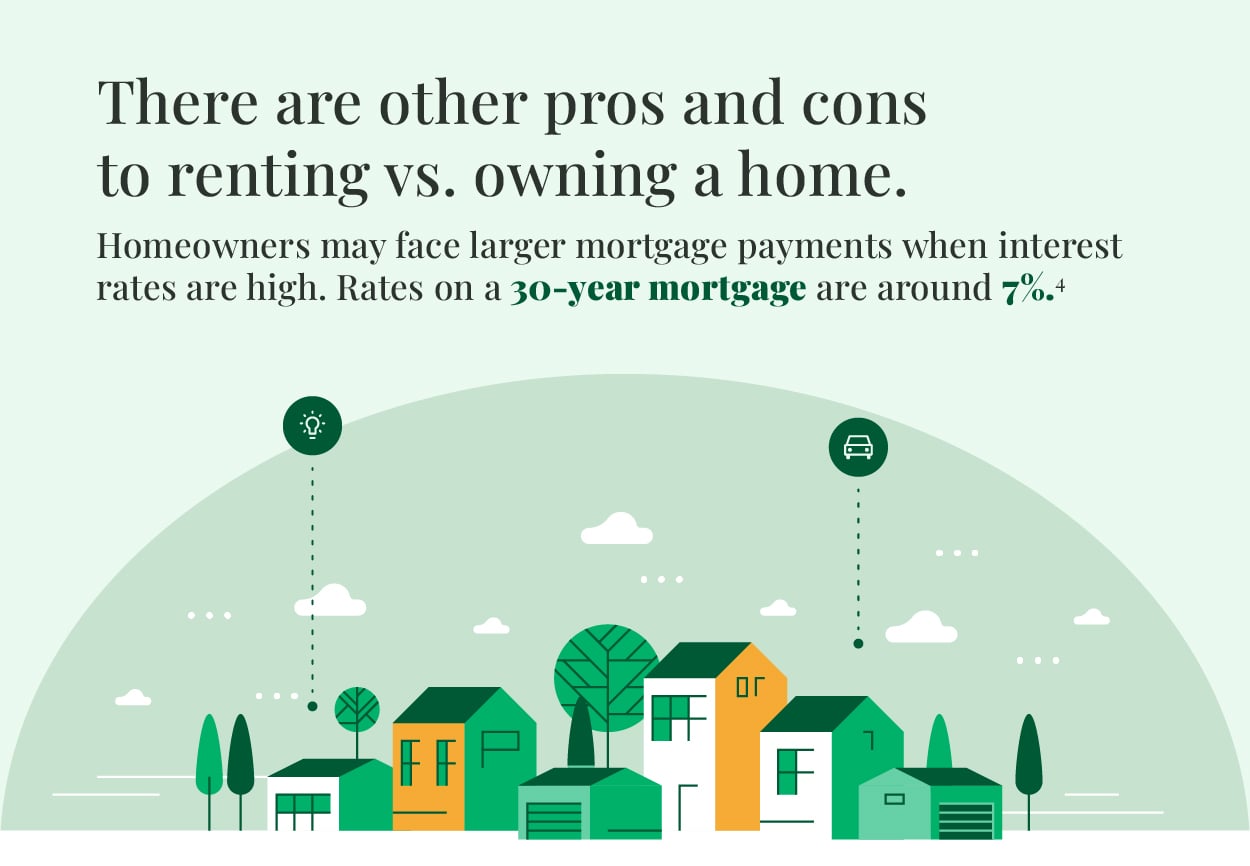 There are other pros and cons to renting vs. owning a home.

Homeowners may face larger mortgage payments when interest rates are high. Rates on a 30-year mortgage are around 7%.$^4$