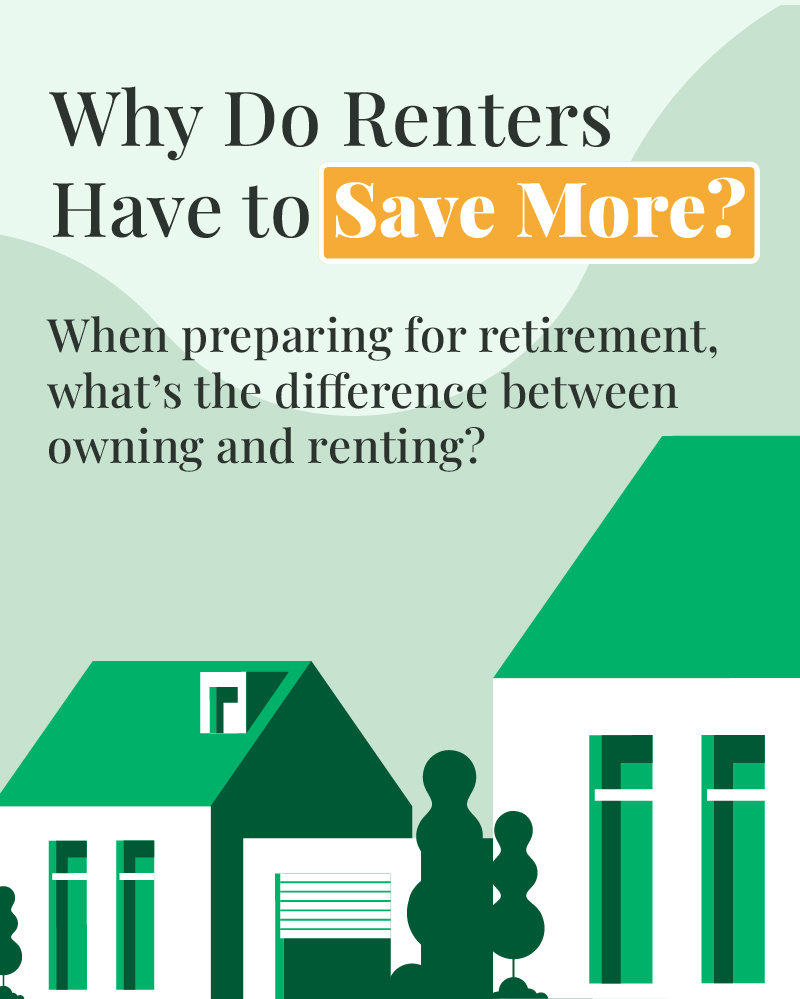 Why Do Renters Have to Save More?

When preparing for retirement, what's the difference between owning and renting?