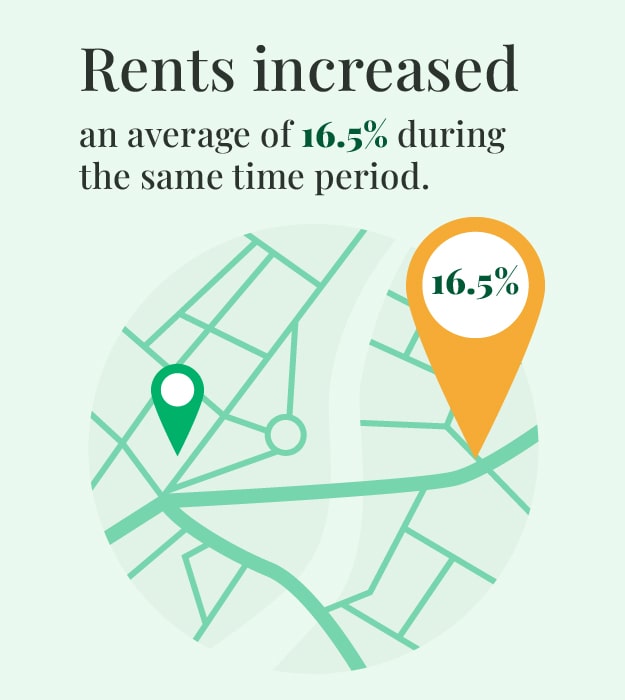 Rents increased

an average of 16.5% during the same time period.

16.5%